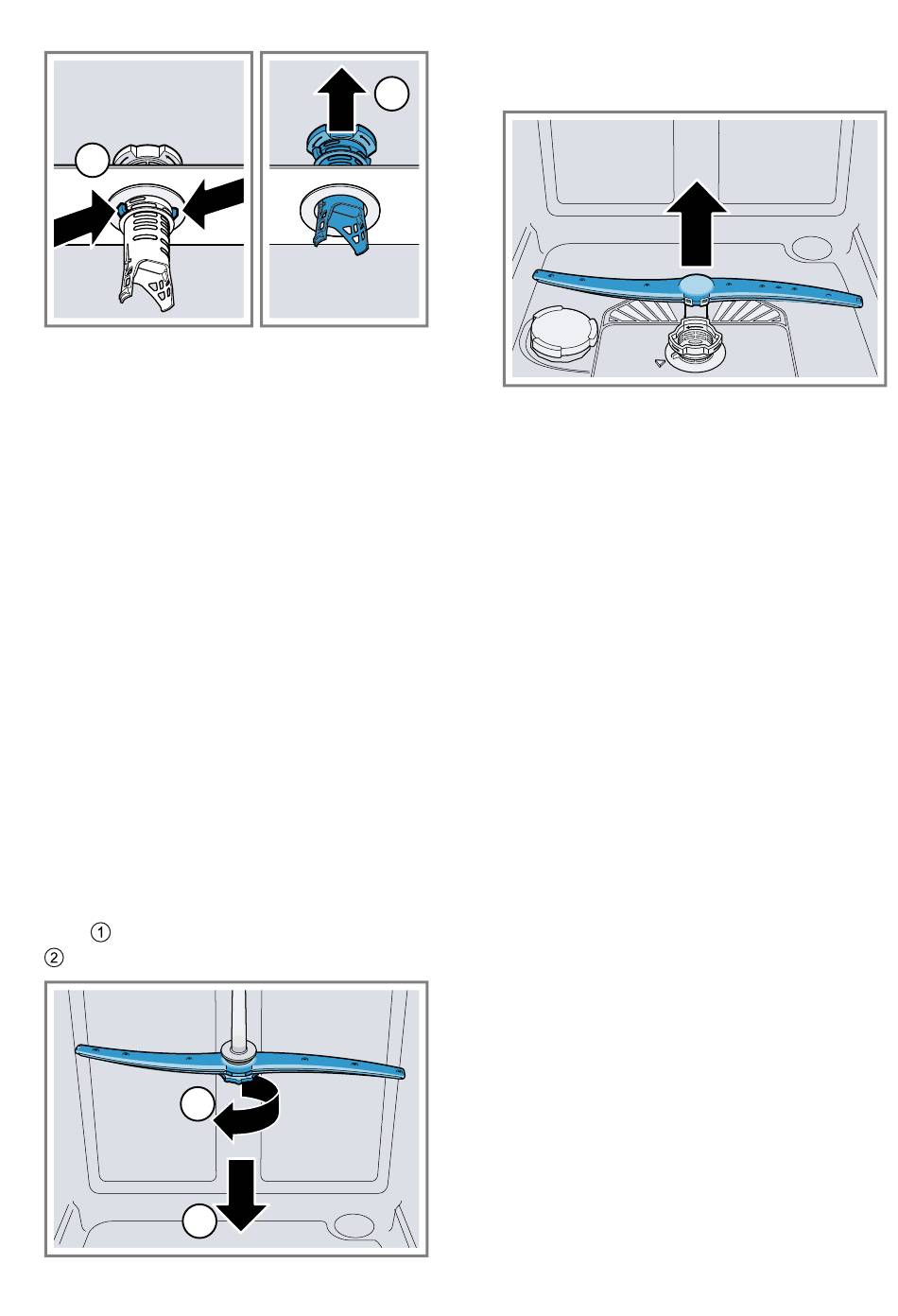 ①
②