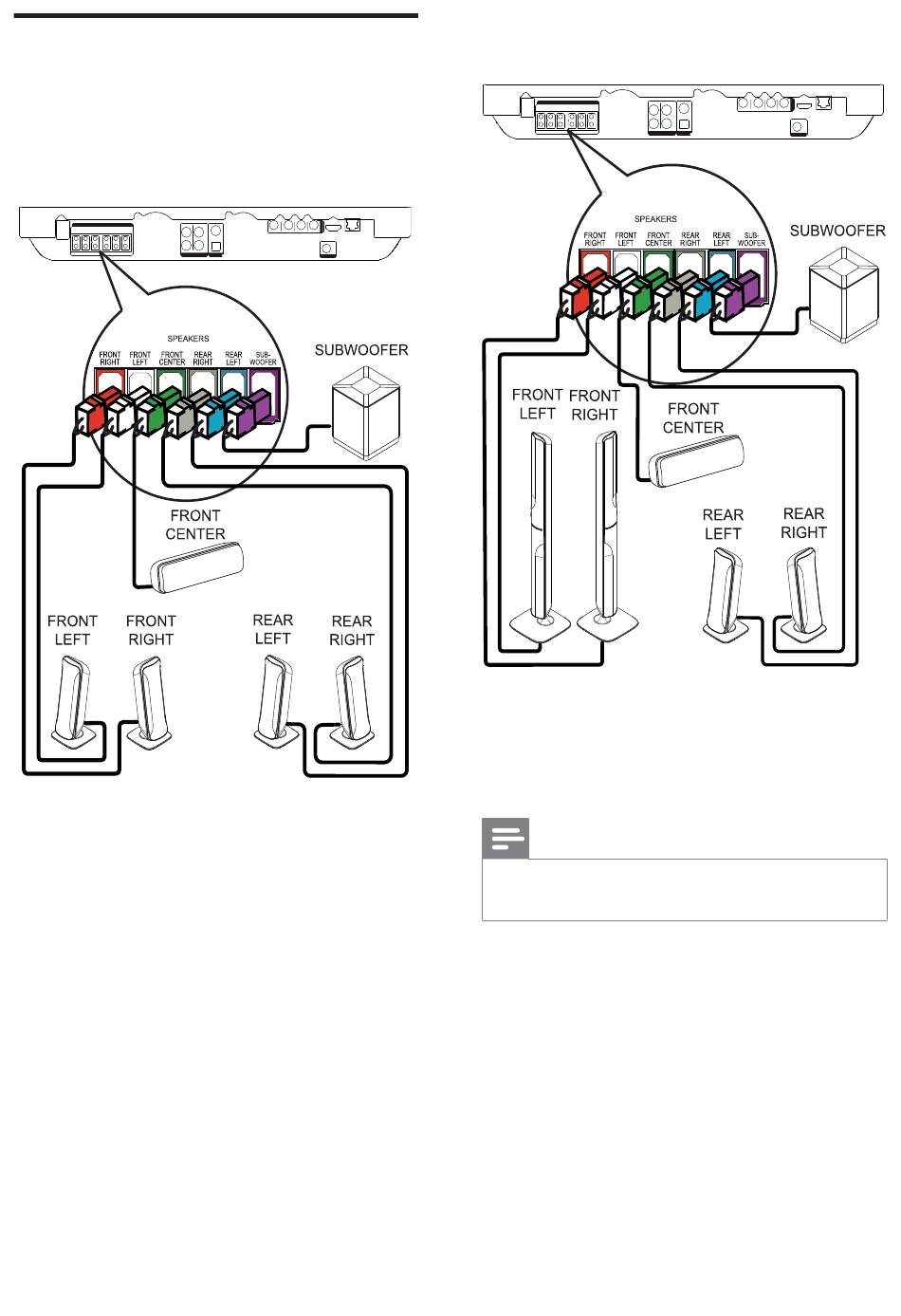 SPEAKERS
FRONT RIGHT
FRONT LEFT
FRONT CENTER
REAR RIGHT
REAR LEFT
SUB-WOOFER

SUBWOOFER

FRONT CENTER

FRONT LEFT
FRONT RIGHT
REAR LEFT
REAR RIGHT

SPEAKERS
FRONT RIGHT
FRONT LEFT
FRONT CENTER
REAR RIGHT
REAR LEFT
SUB-WOOFER

SUBWOOFER

FRONT LEFT
FRONT RIGHT
FRONT CENTER
REAR LEFT
REAR RIGHT