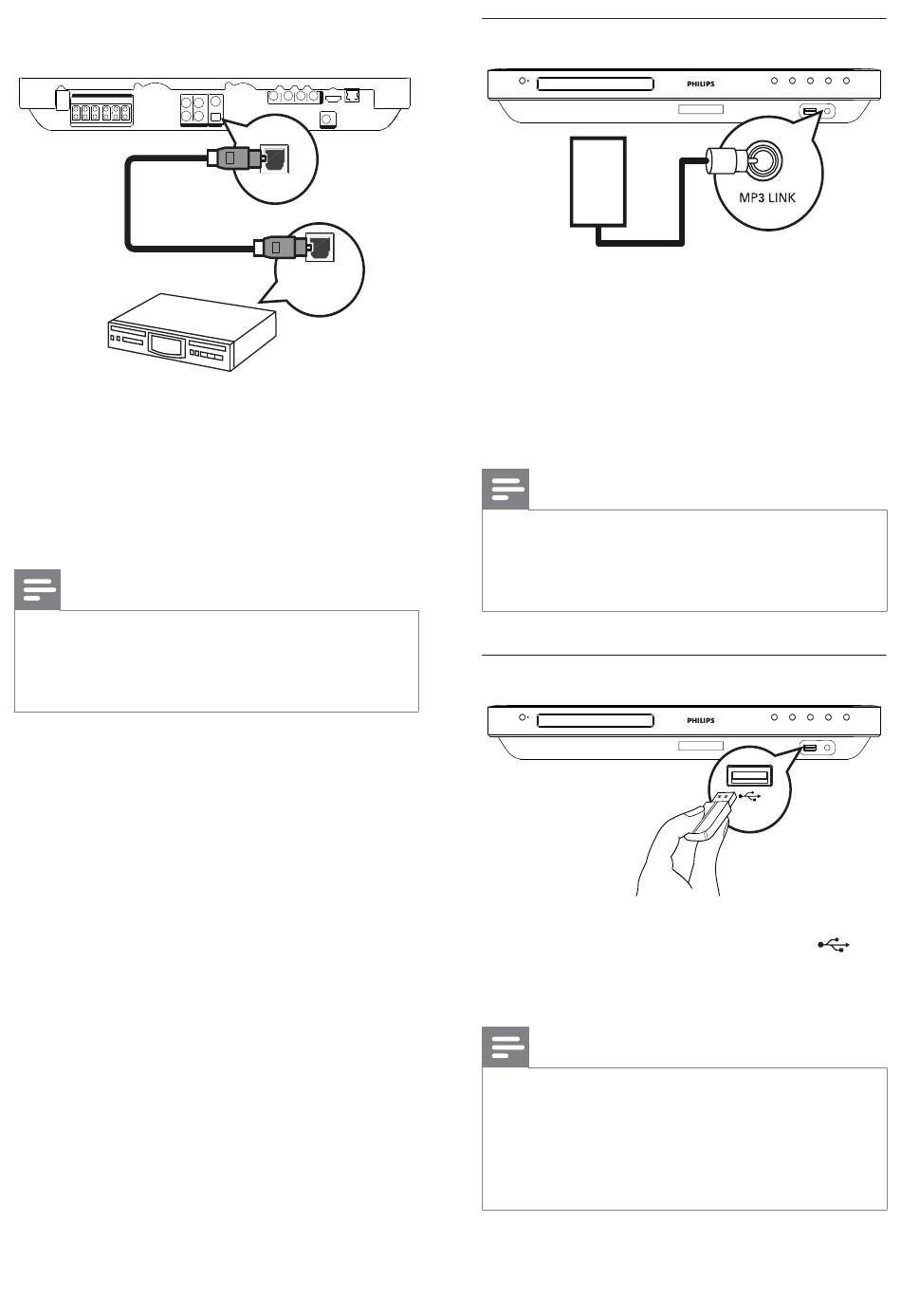 PHILIPS

MP3 LINK

PHILIPS