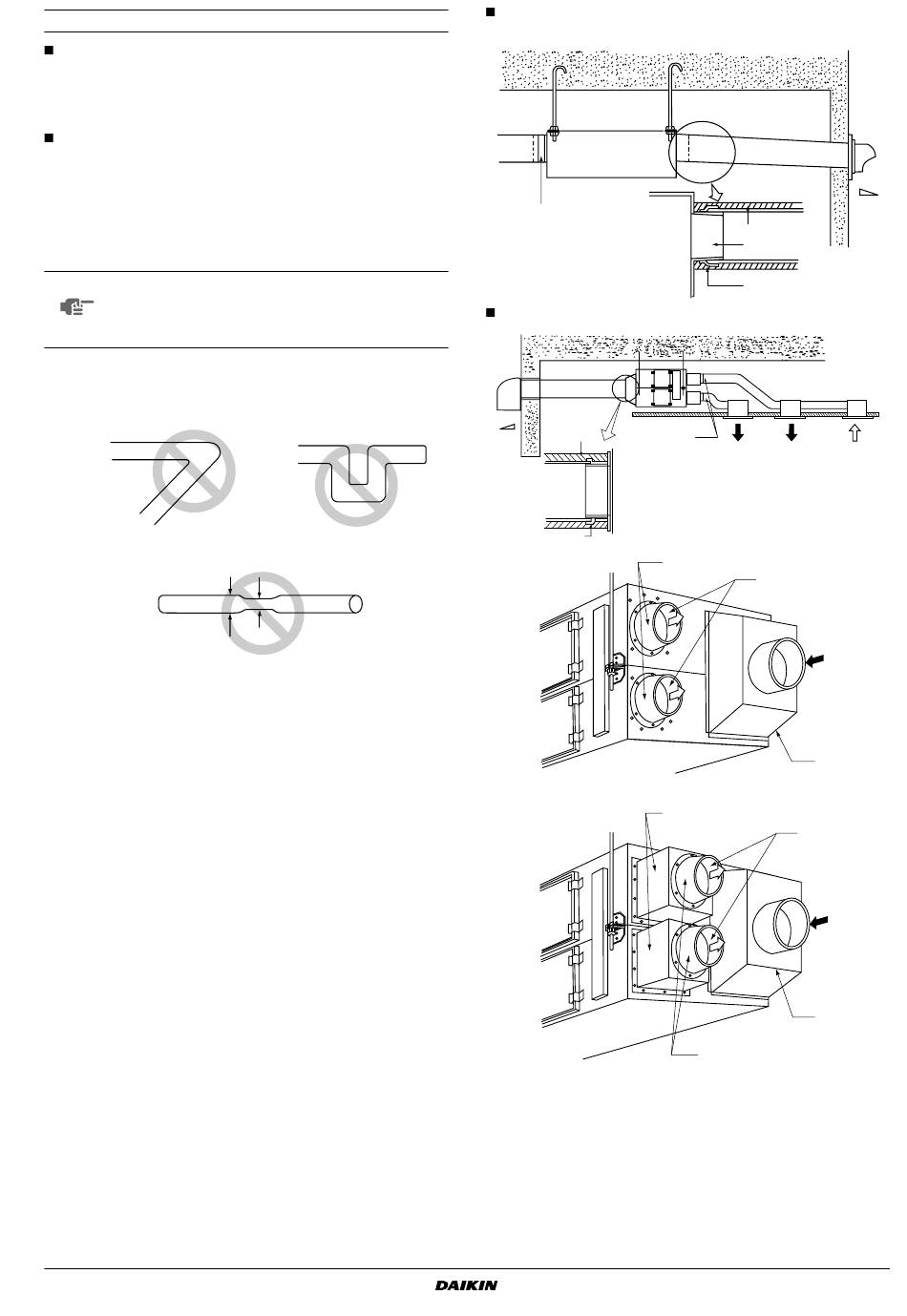 DAIKIN