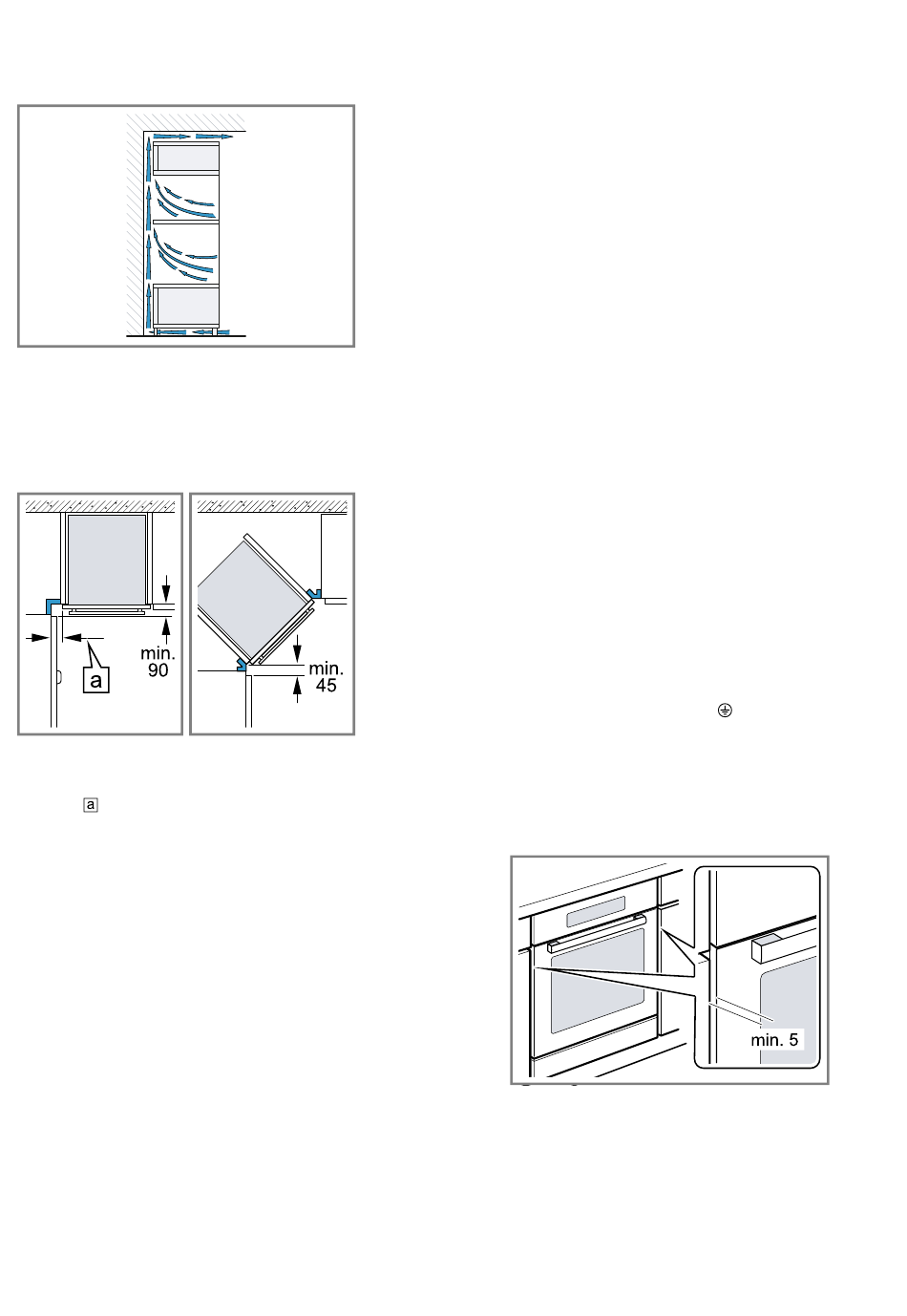 min.
90

a

min.
45

a

min. 5