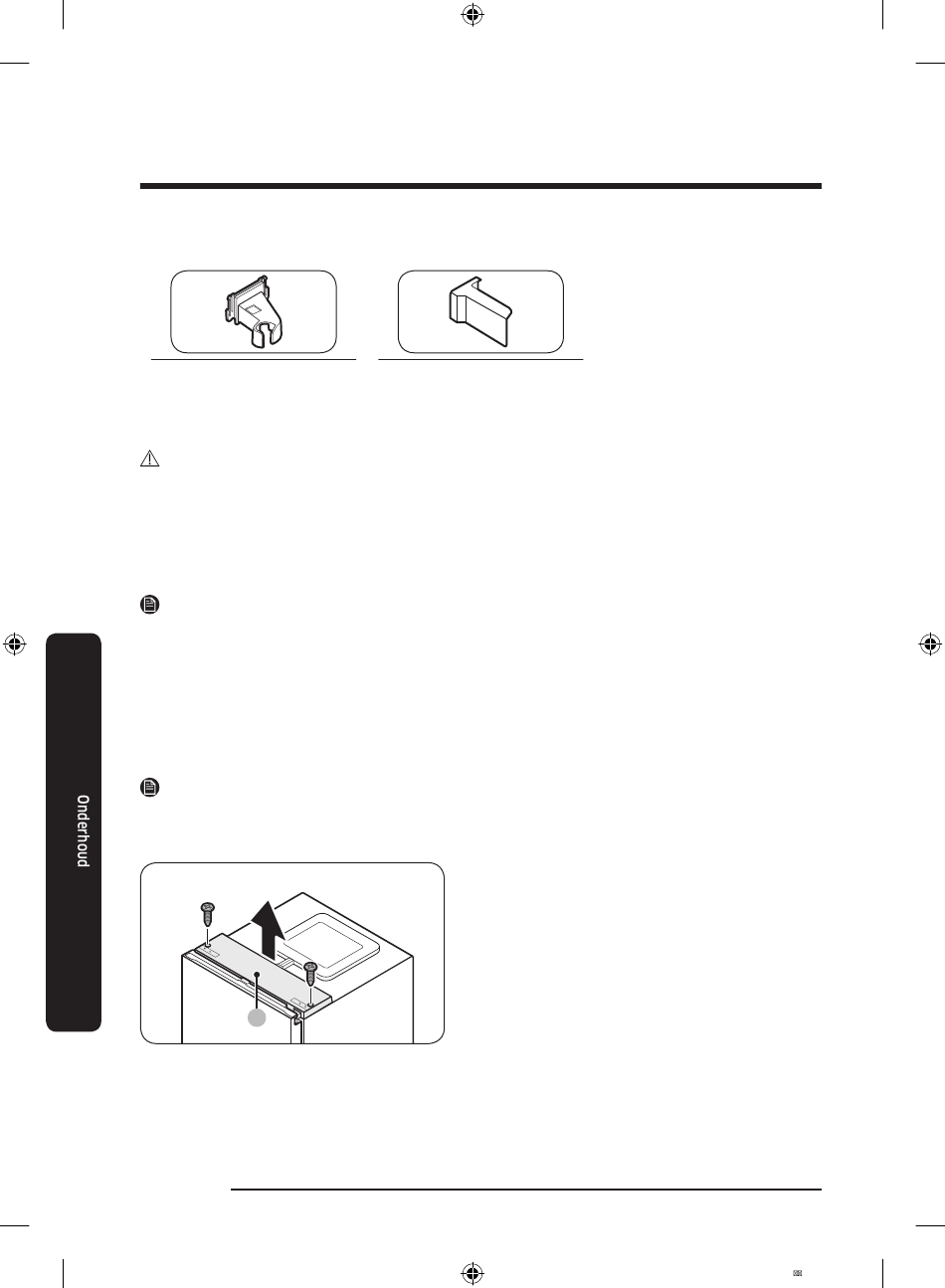 Onderhoud