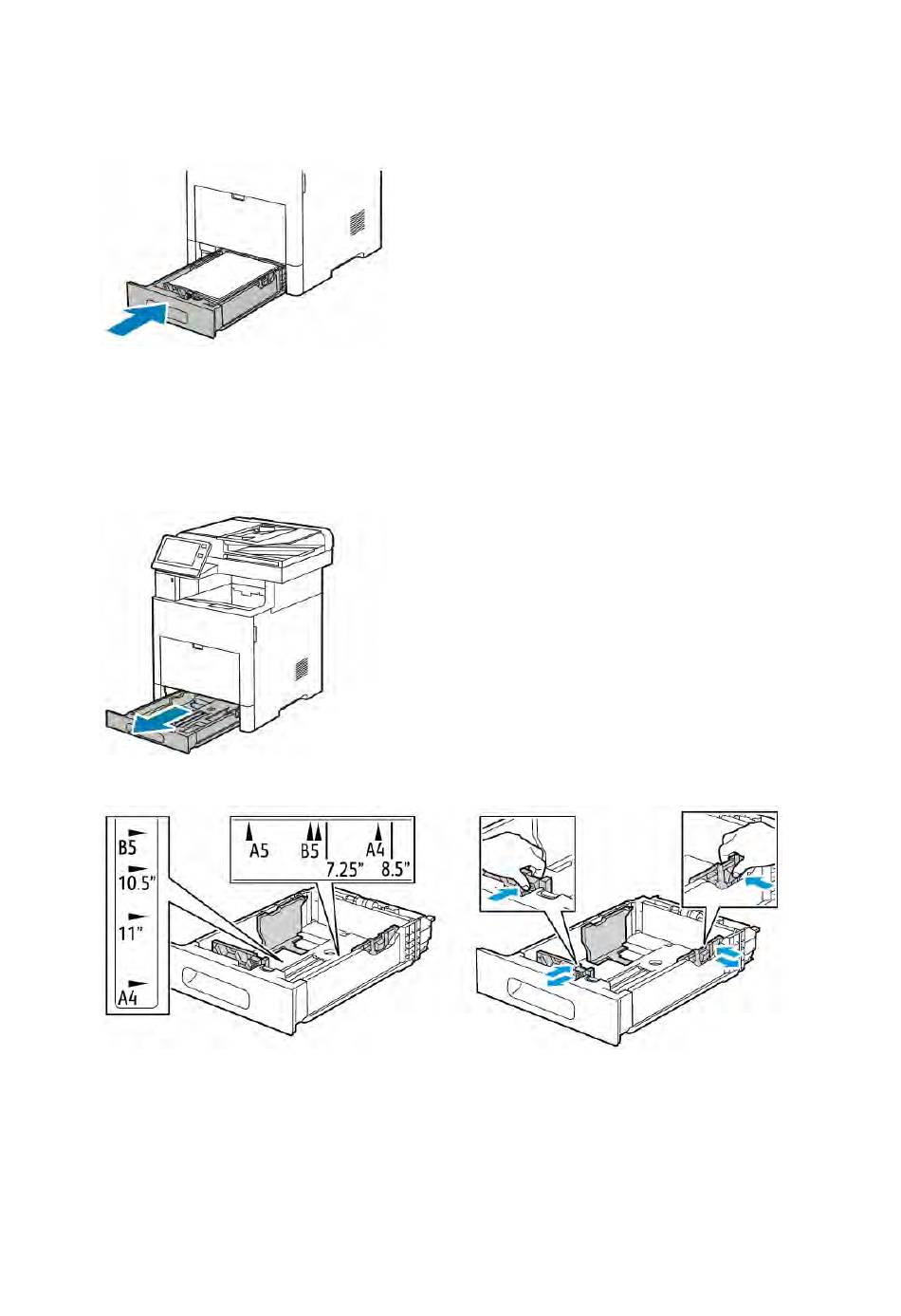 B5
10.5"
11"
A4

A5 B5 A4
7.25" 8.5"