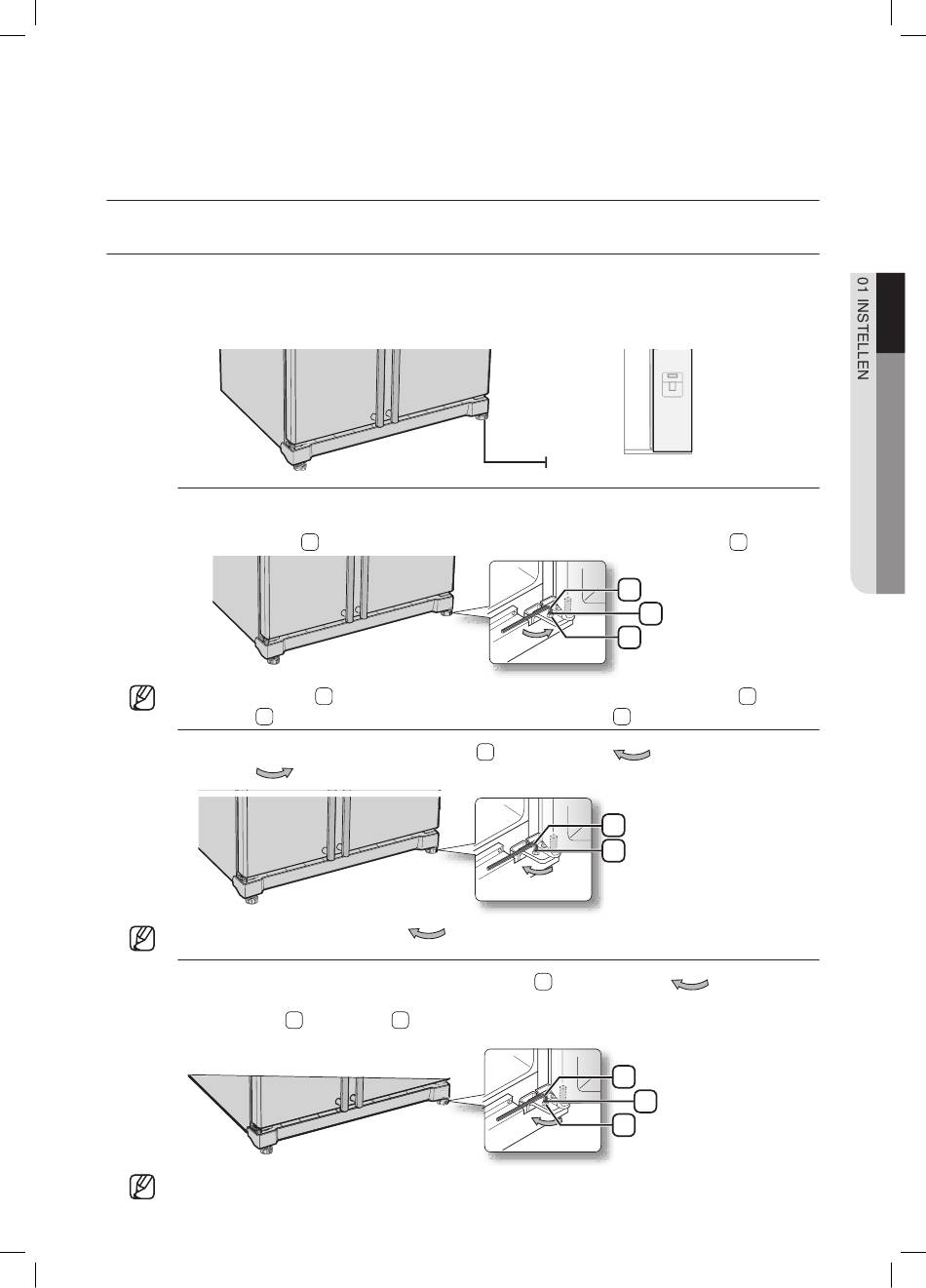 01 INSTELLEN