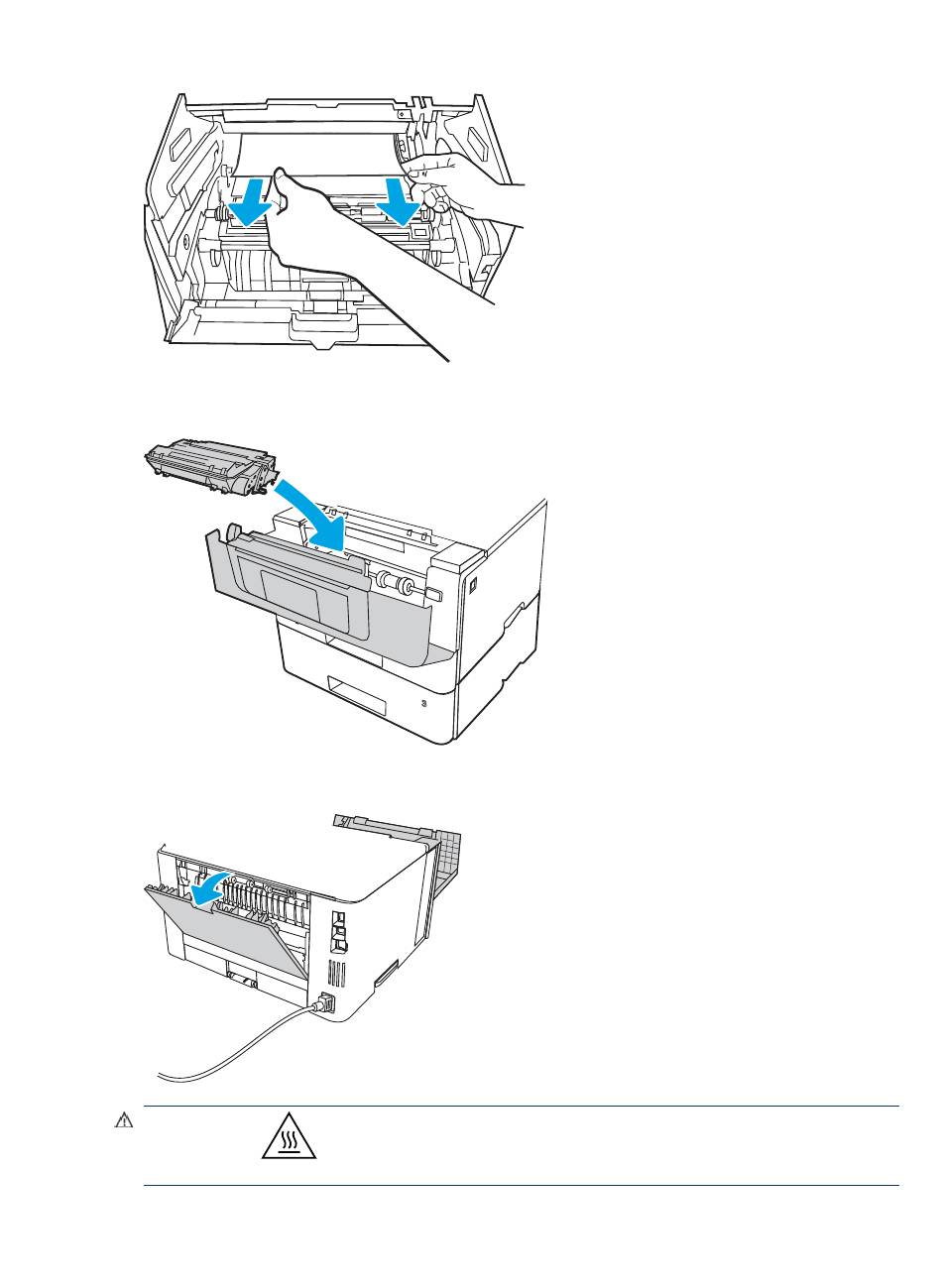 3