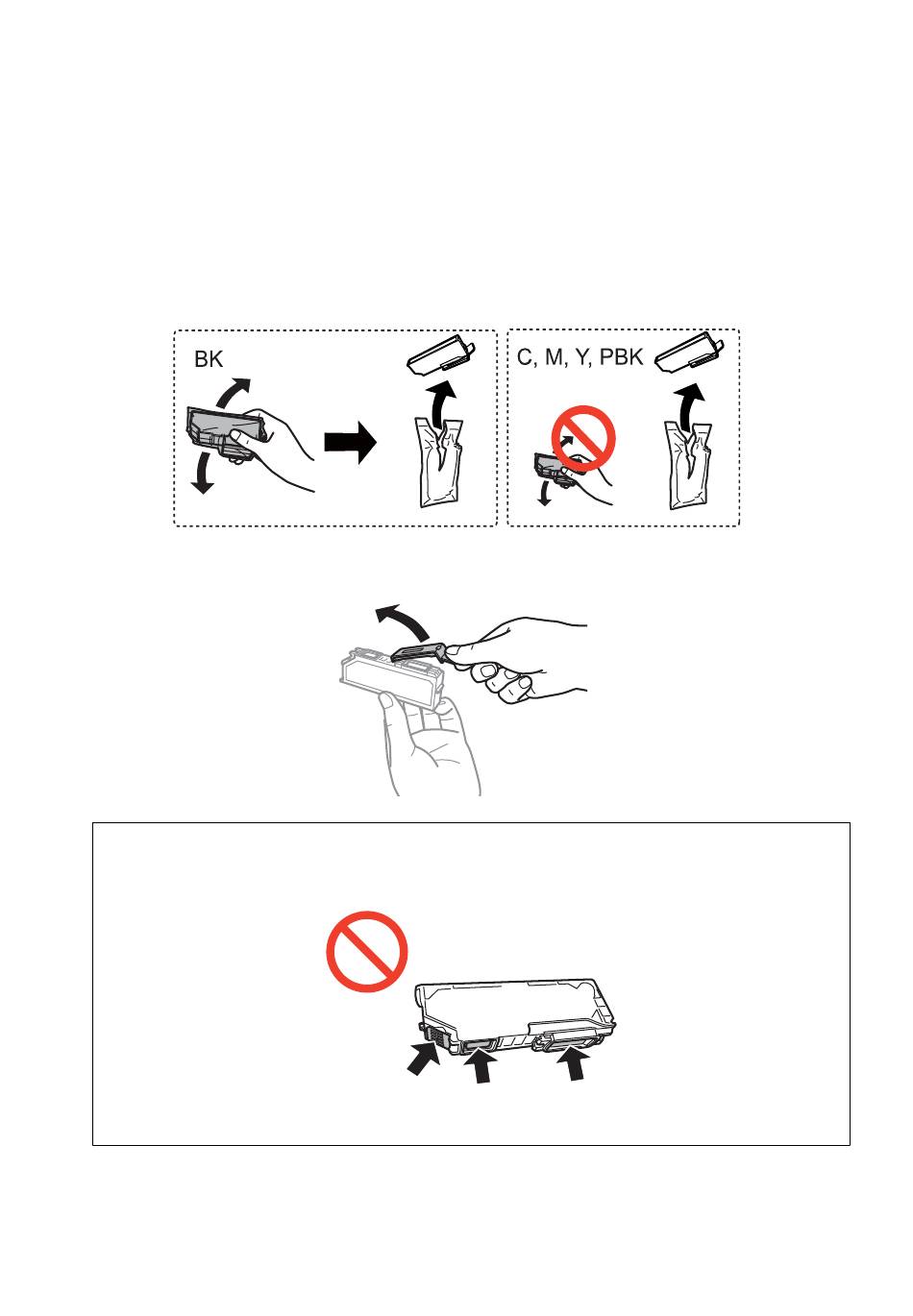 BK

C, M, Y, PBK