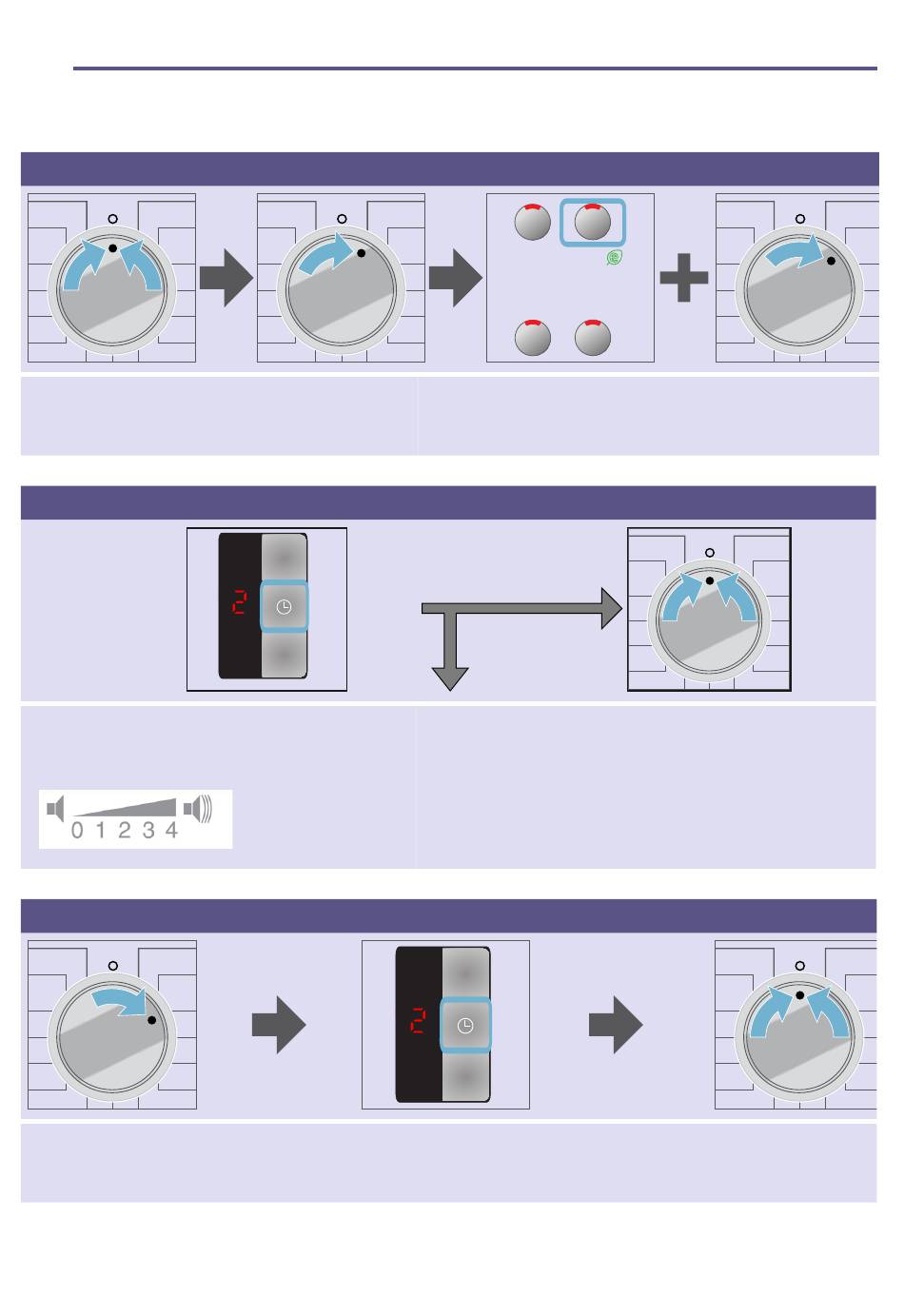 2

0 1 2 3 4

2