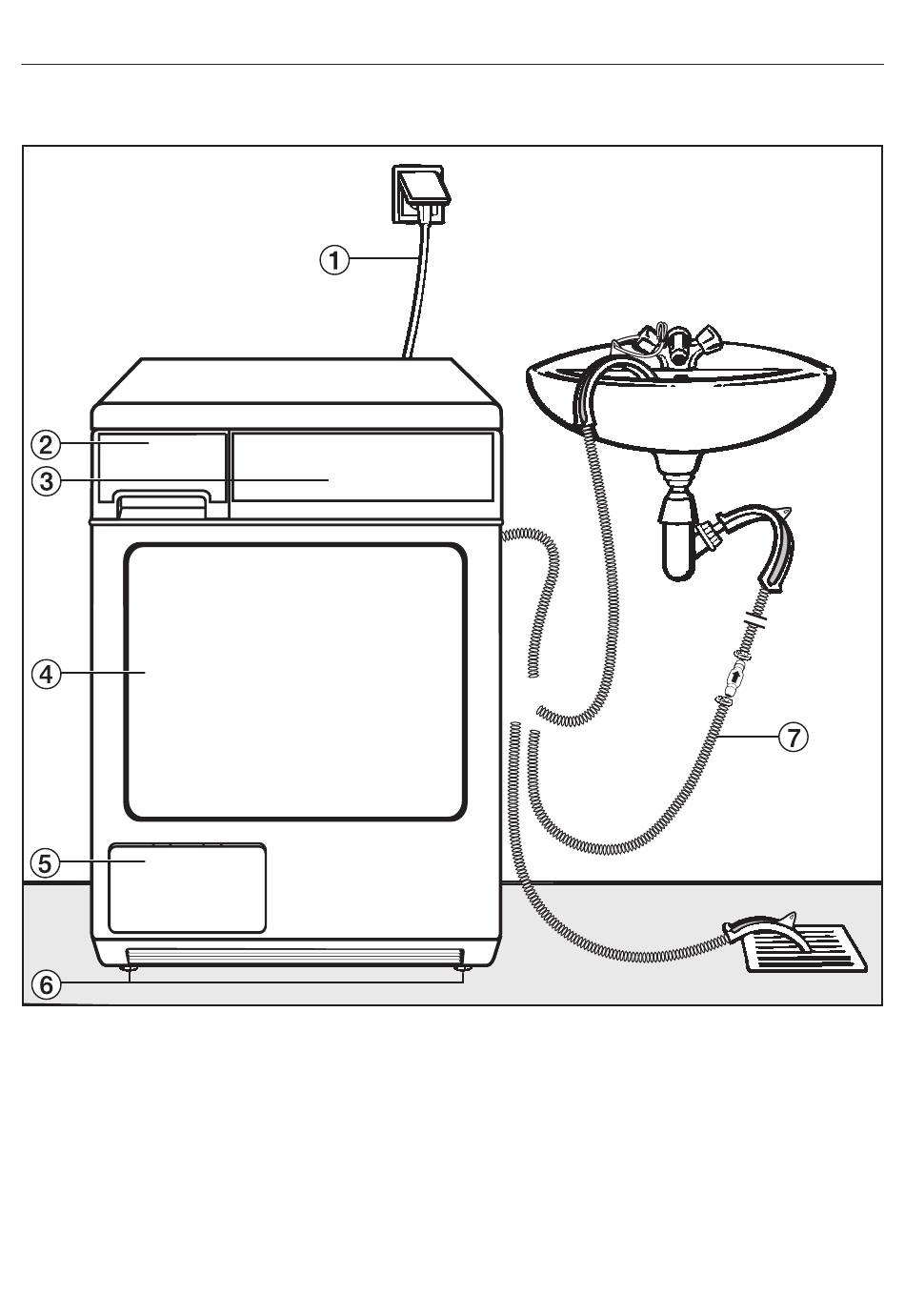 ①
②
③
④
⑤
⑥
⑦