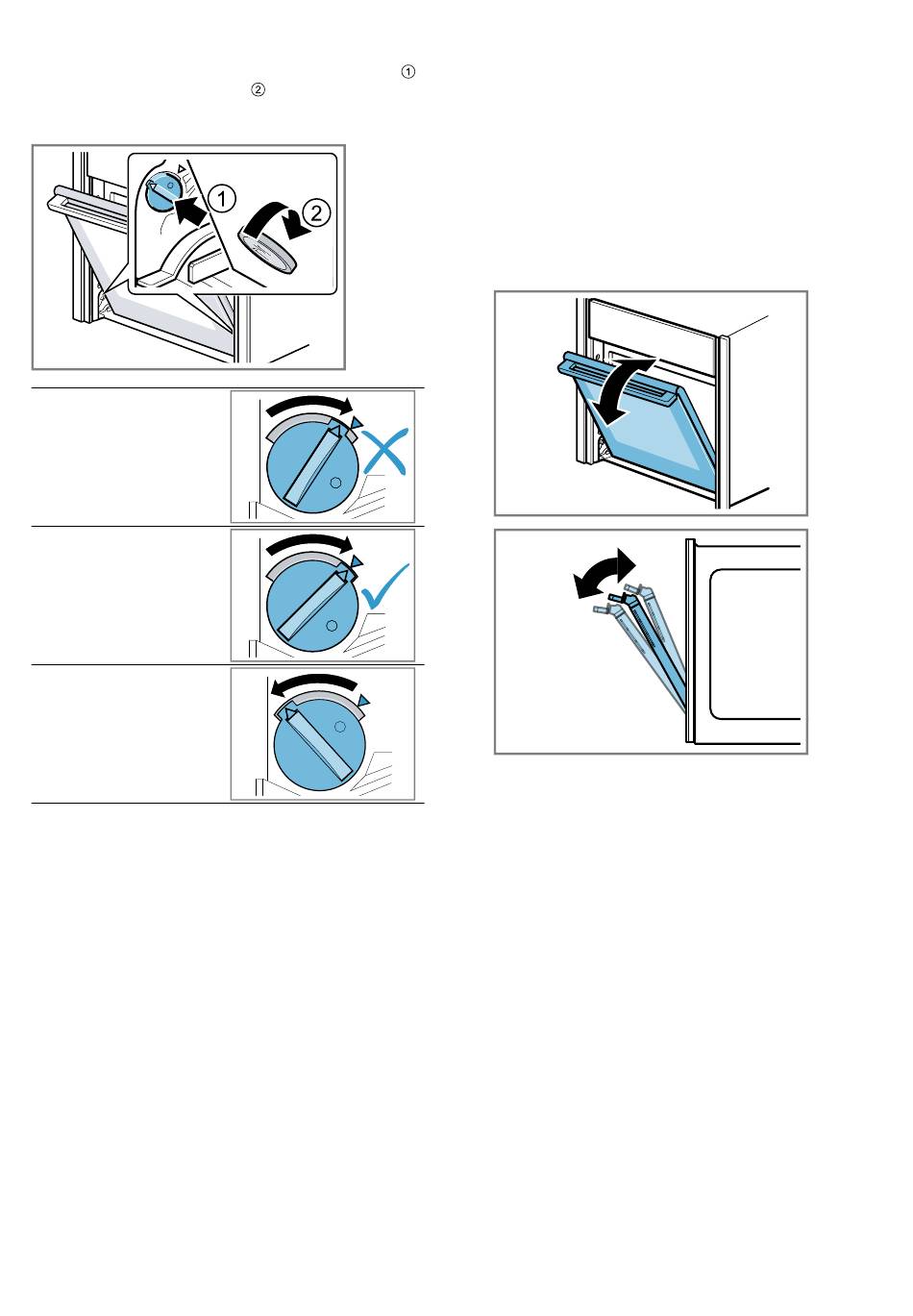 ① ②

1 2