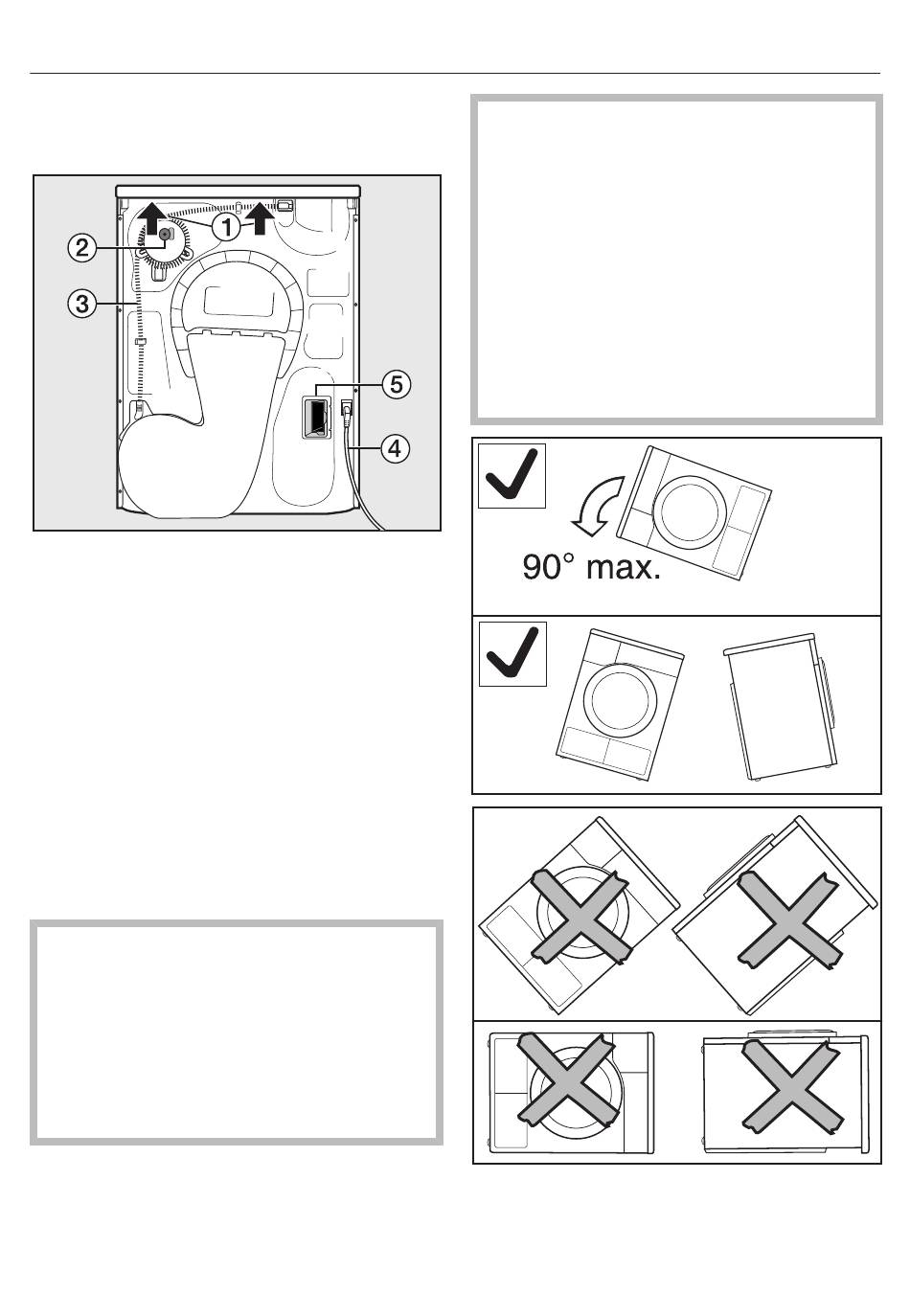 ①
②
③
⑤
④

90° max.