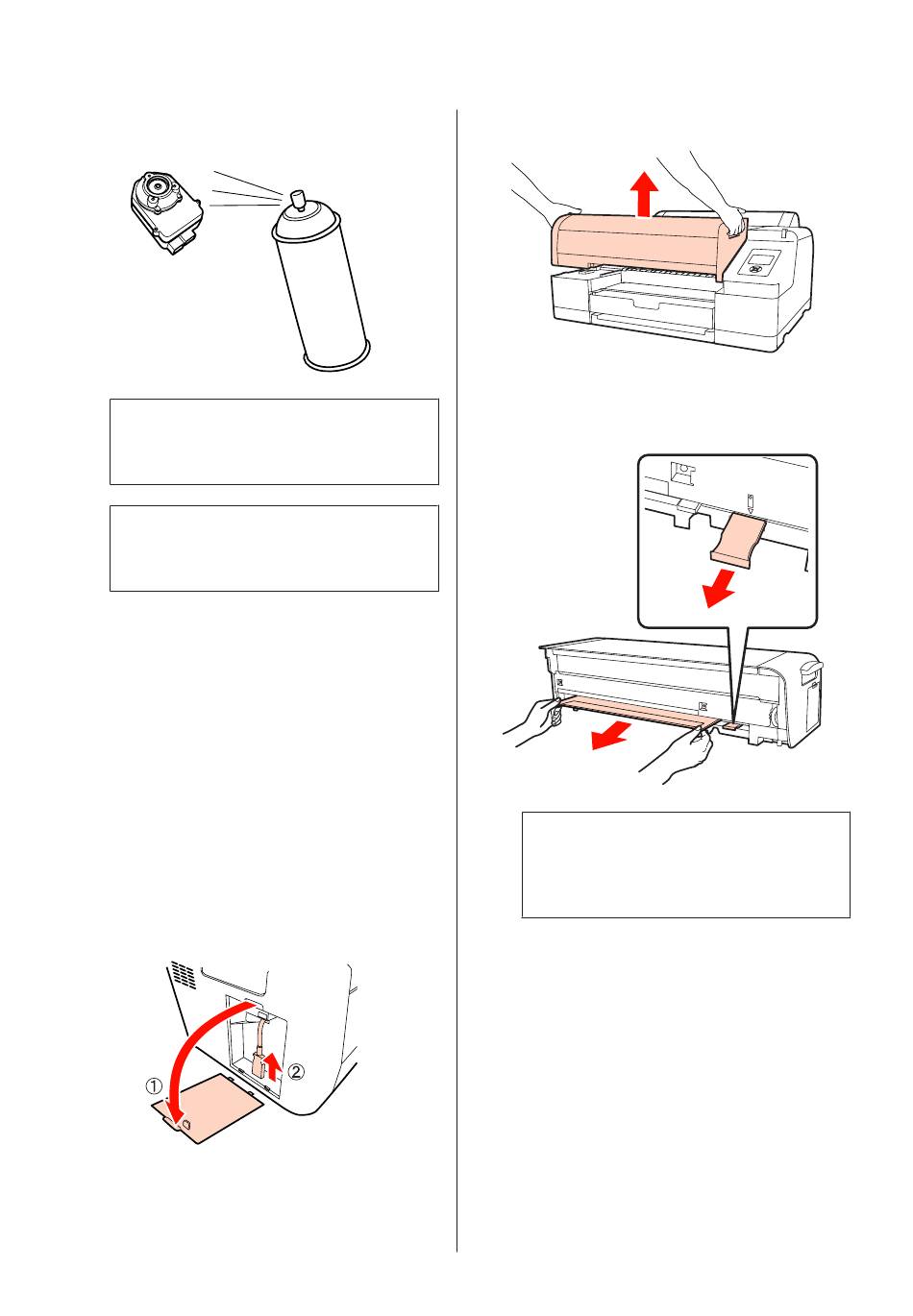 ①
②