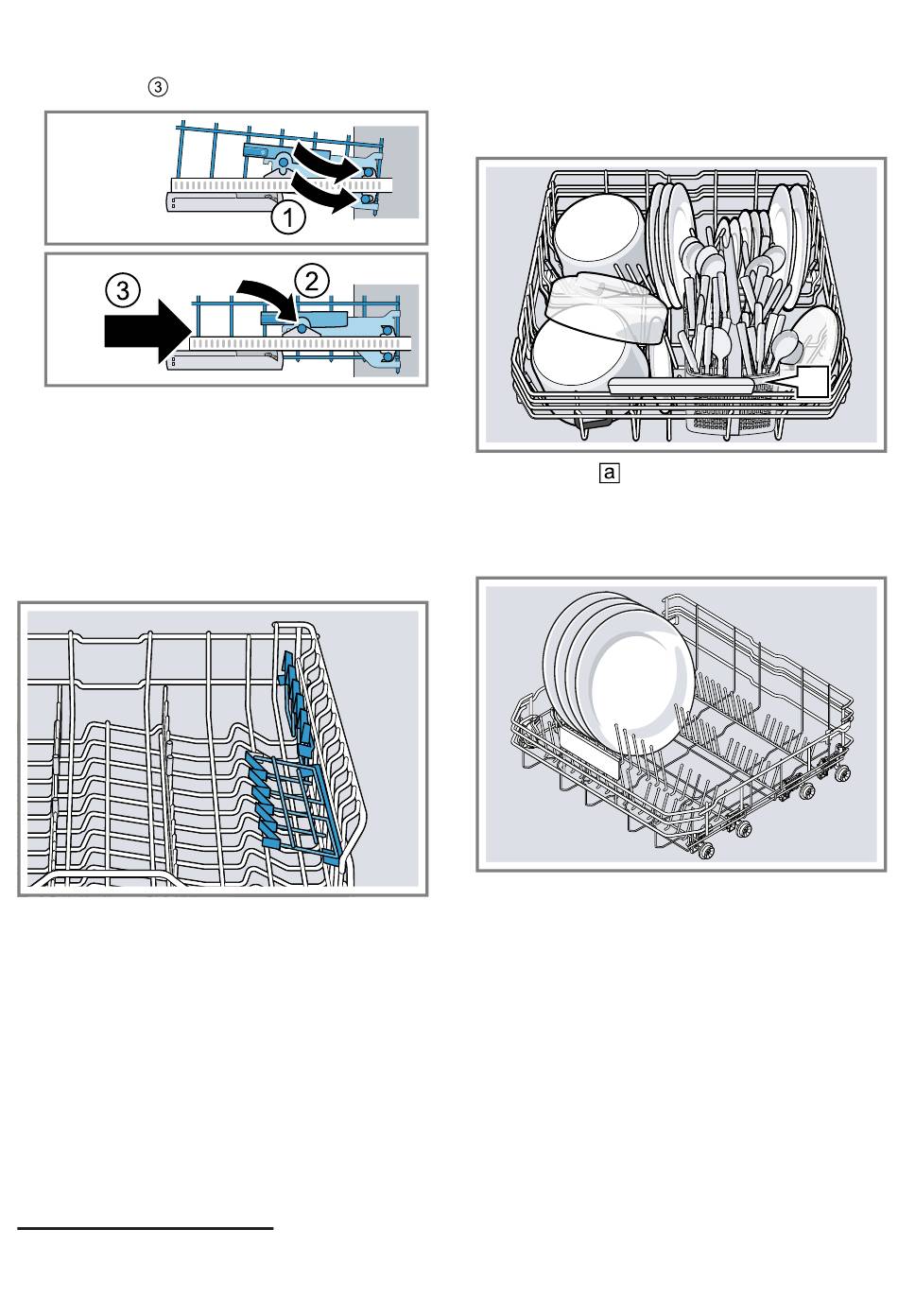 ③

1

3

2

a