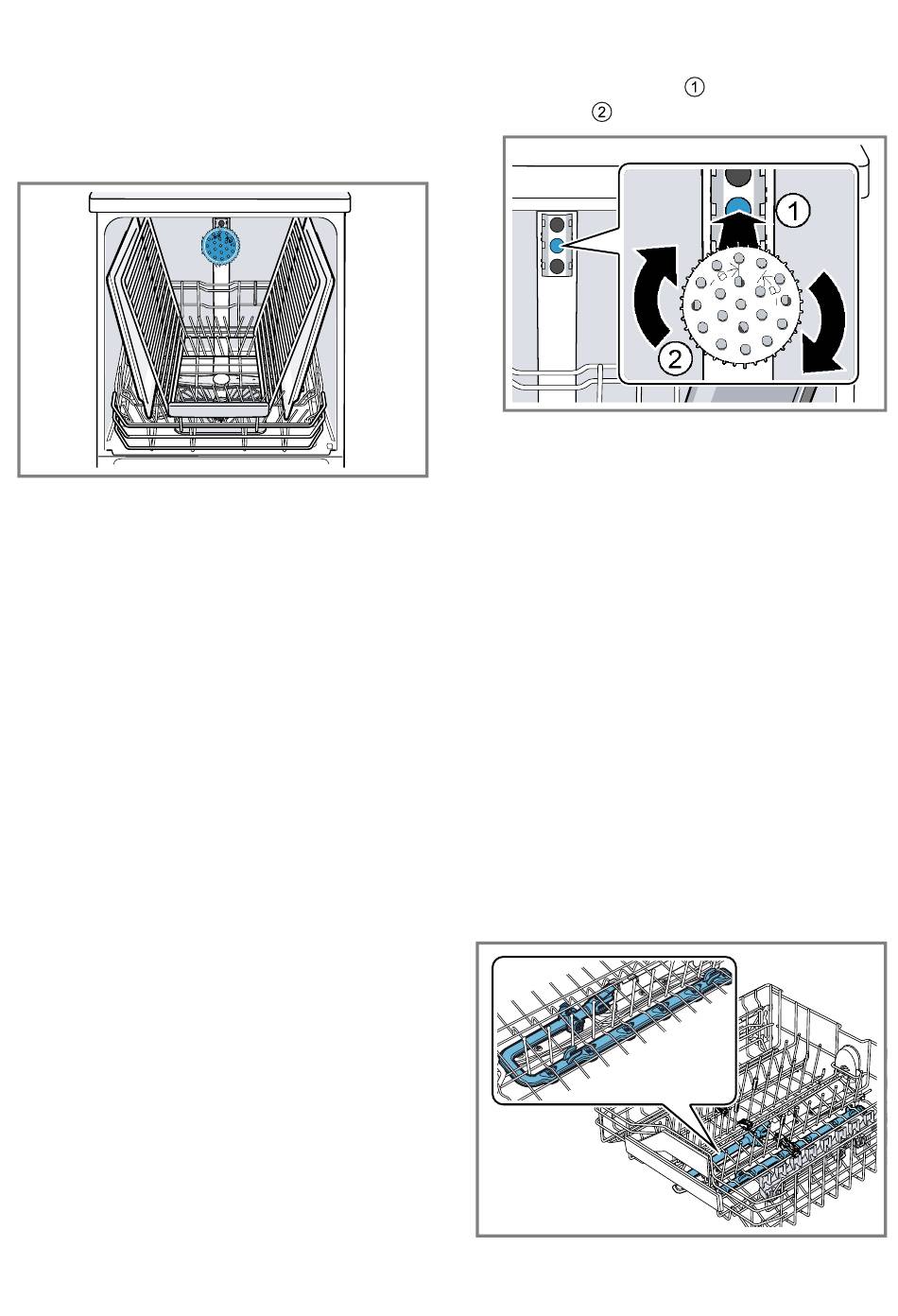 ①
②

①
②