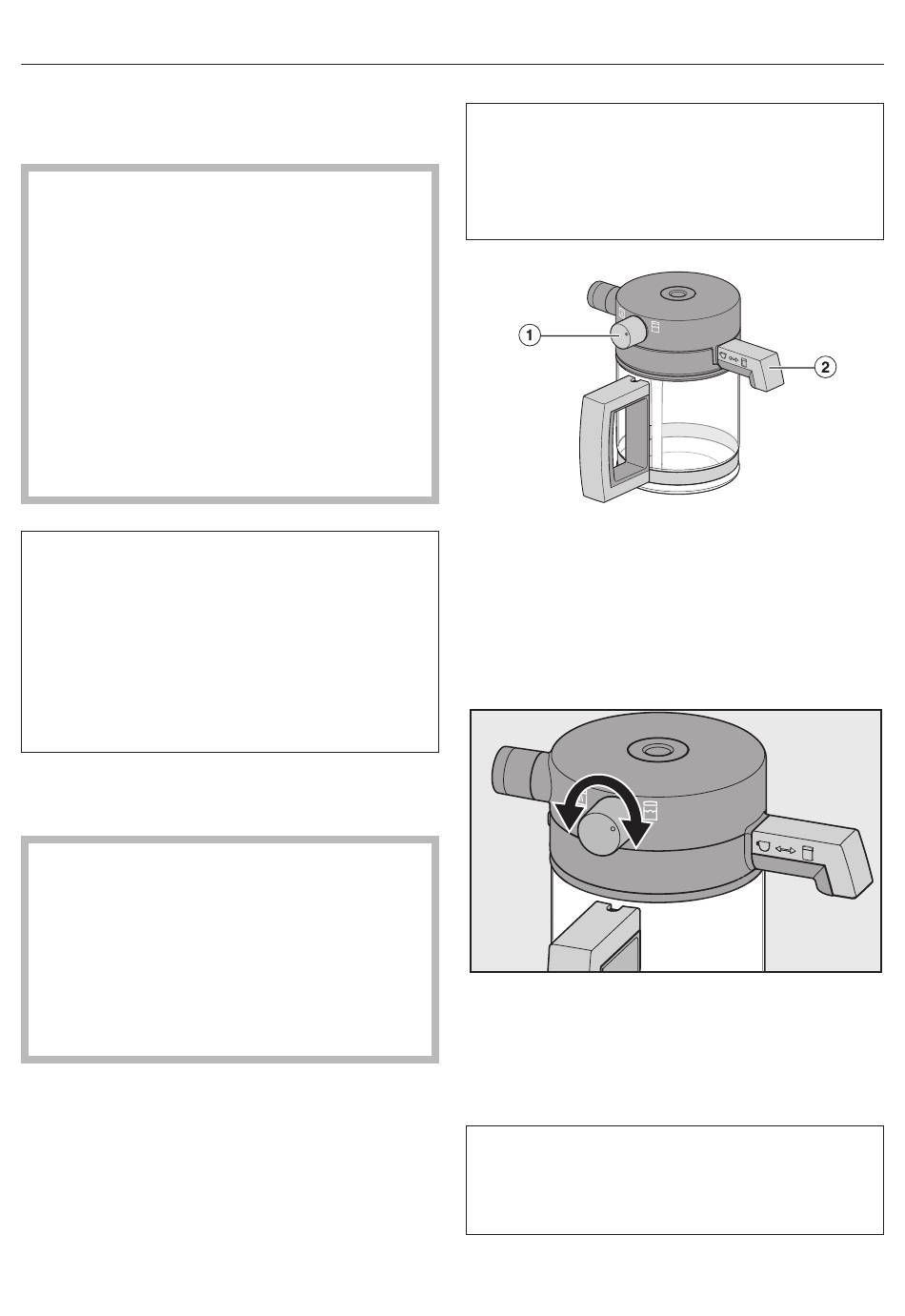 1

2