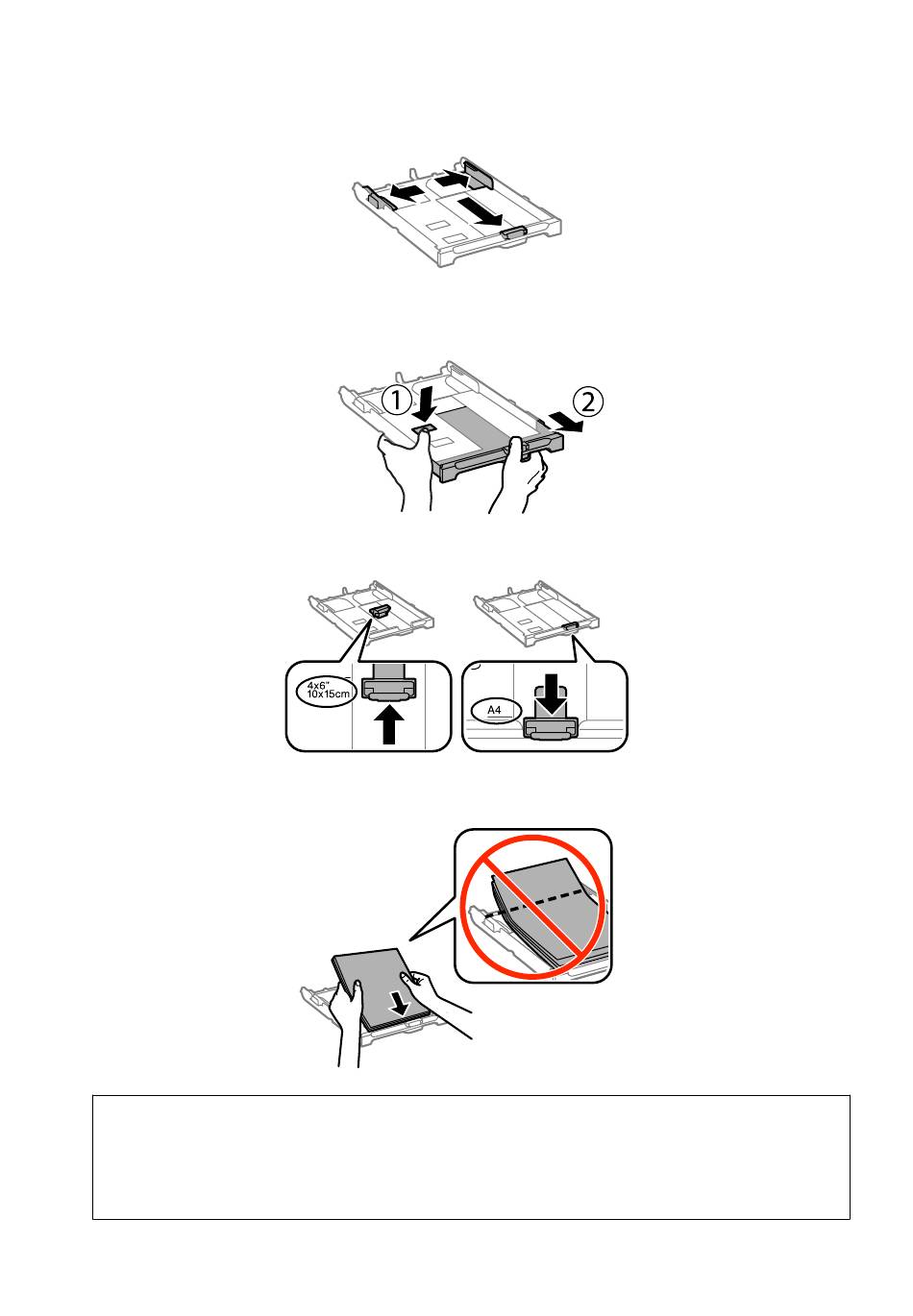 ①

②

4x6"
10x15cm

A4