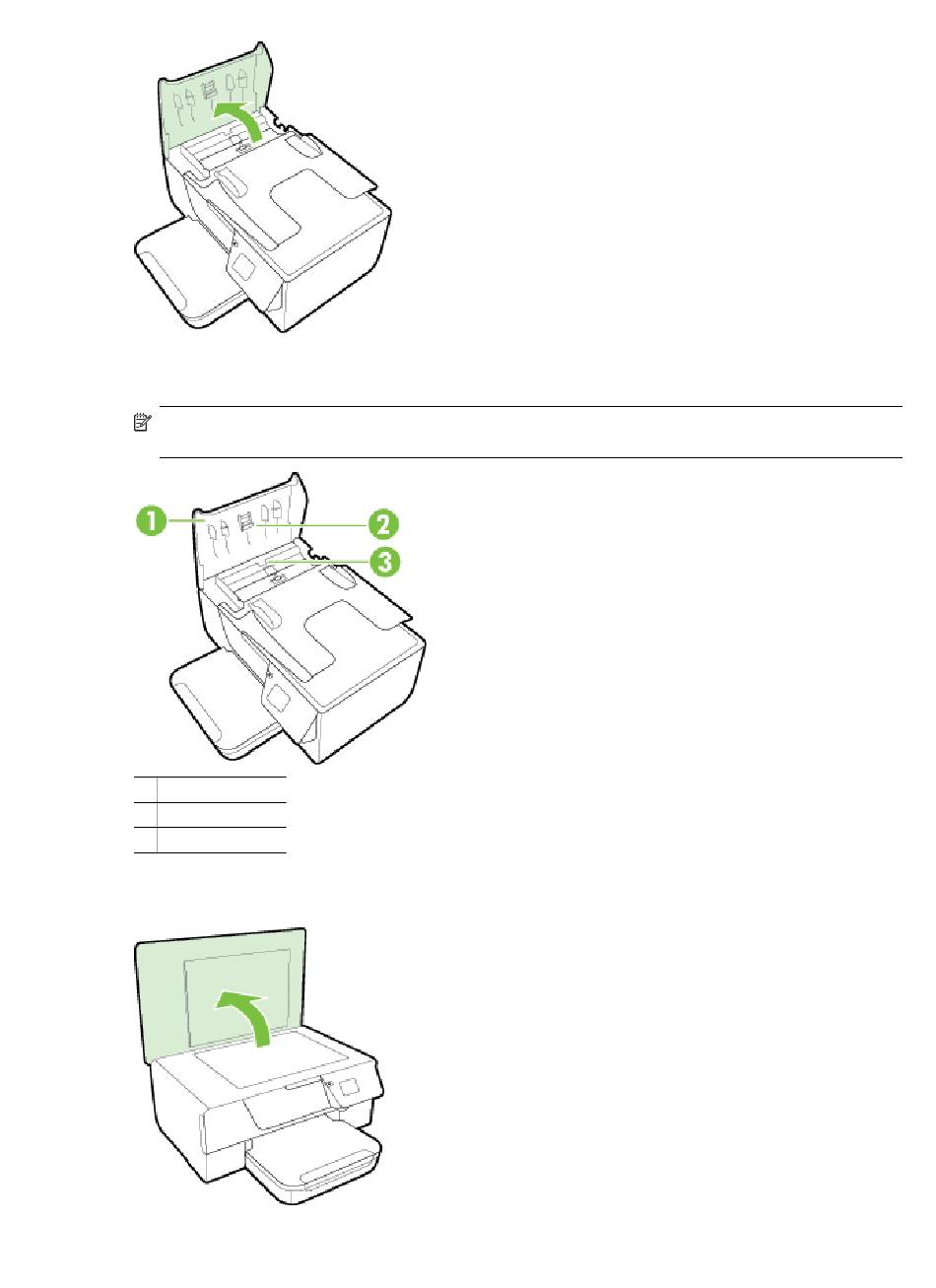 1

2

3