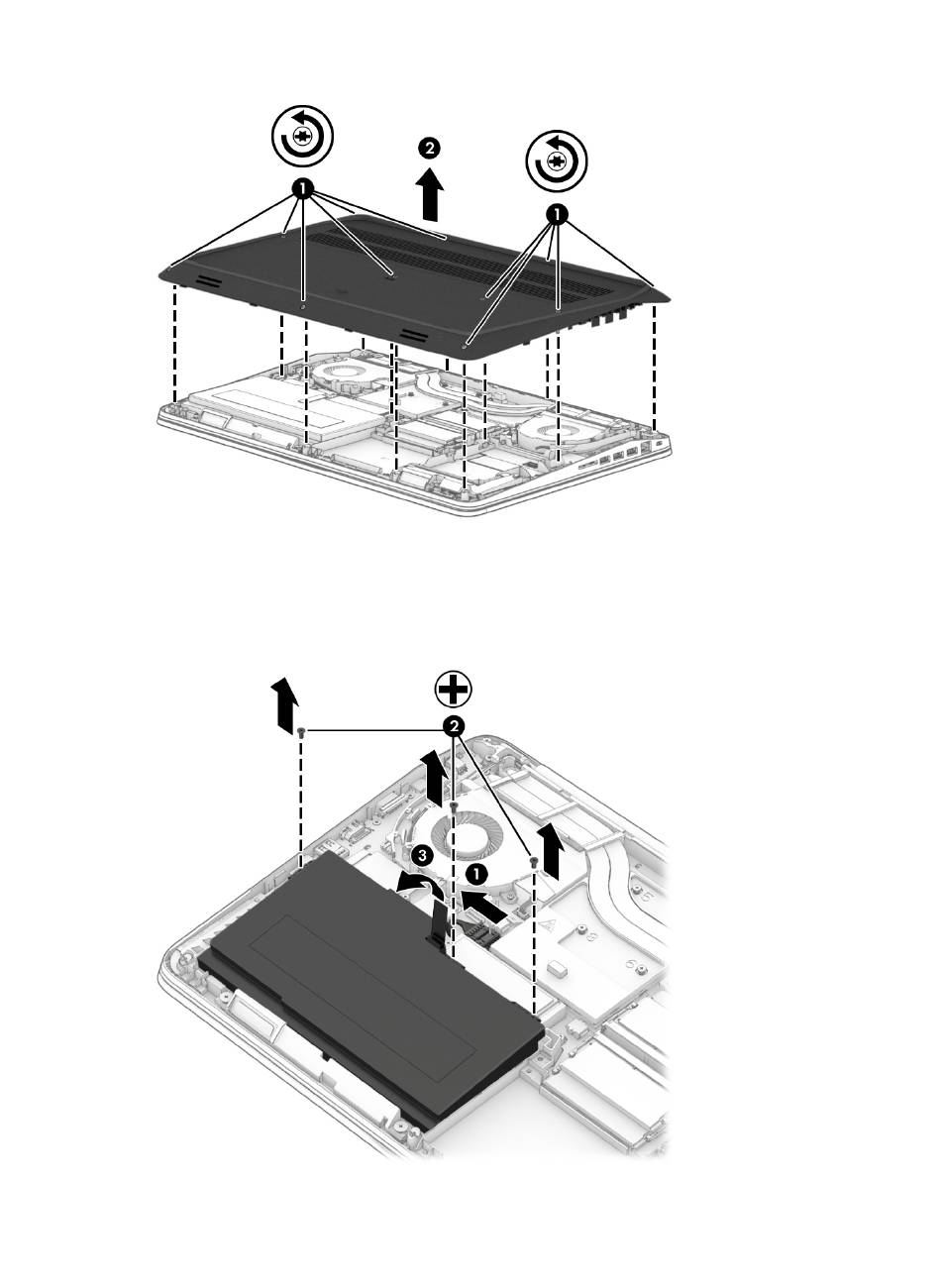 1
2
1

2
3
1