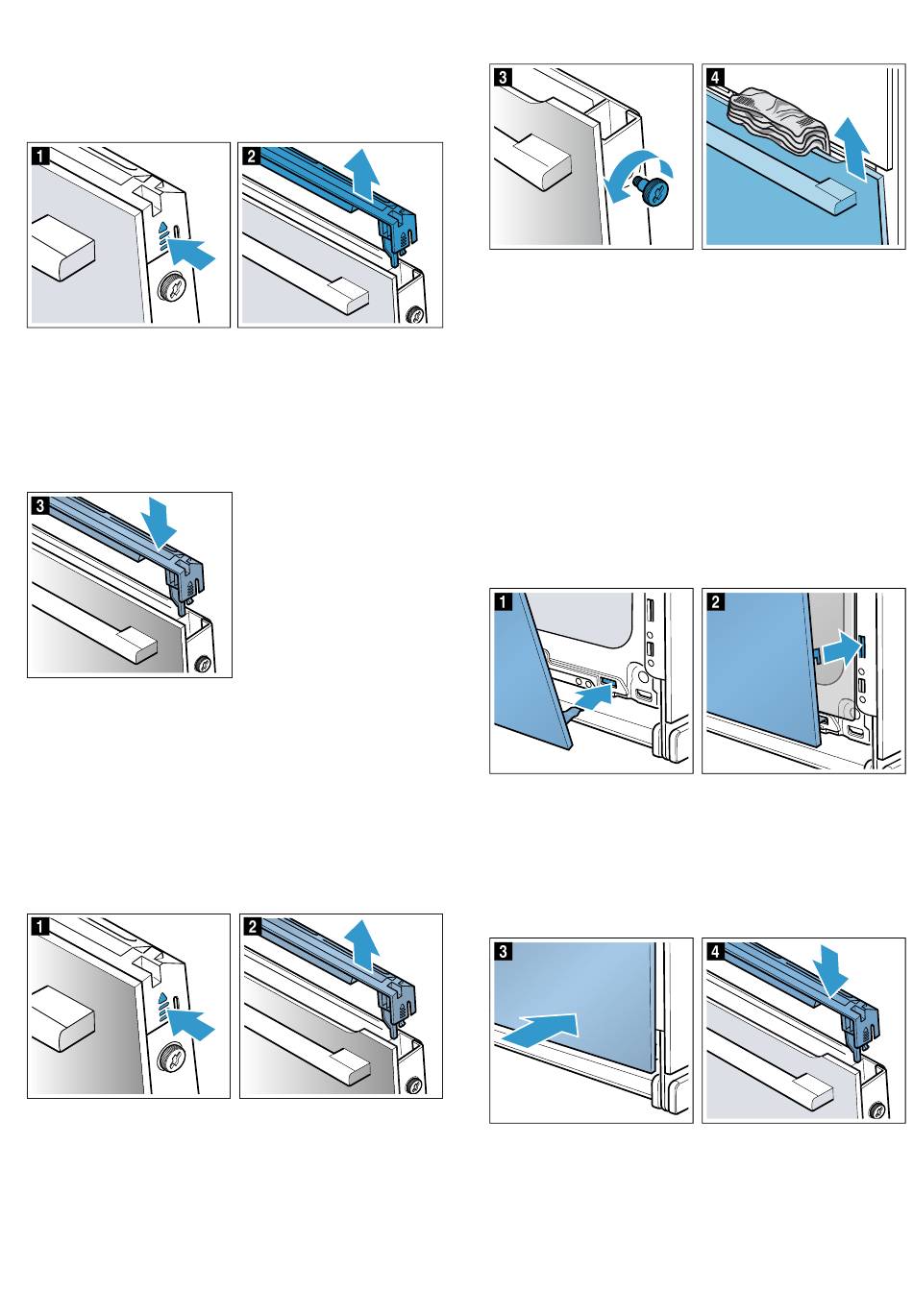 1

2

3

4

3

1

2

1

2

3

4