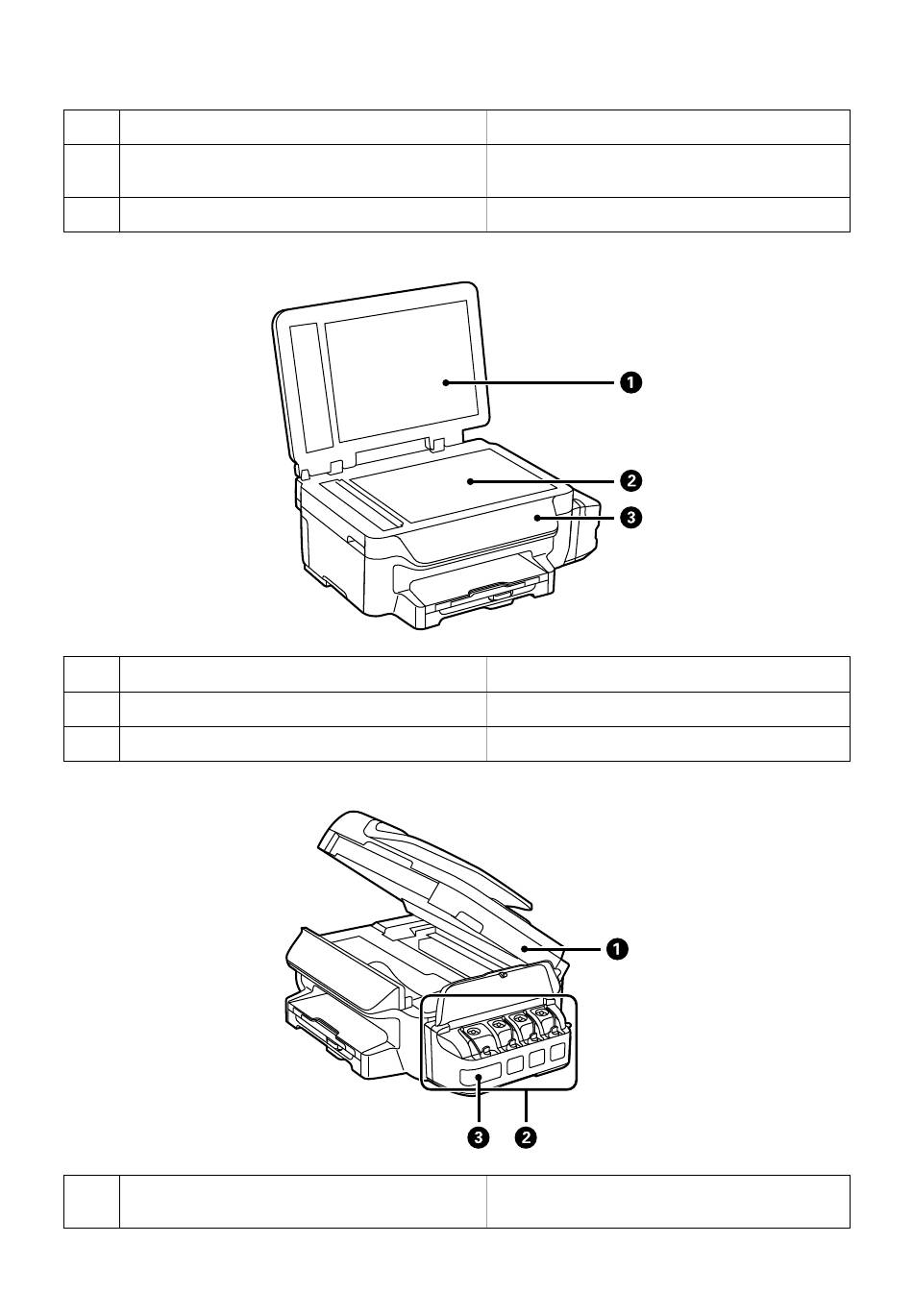 ❶
❷
❸

❶
❸ ❷