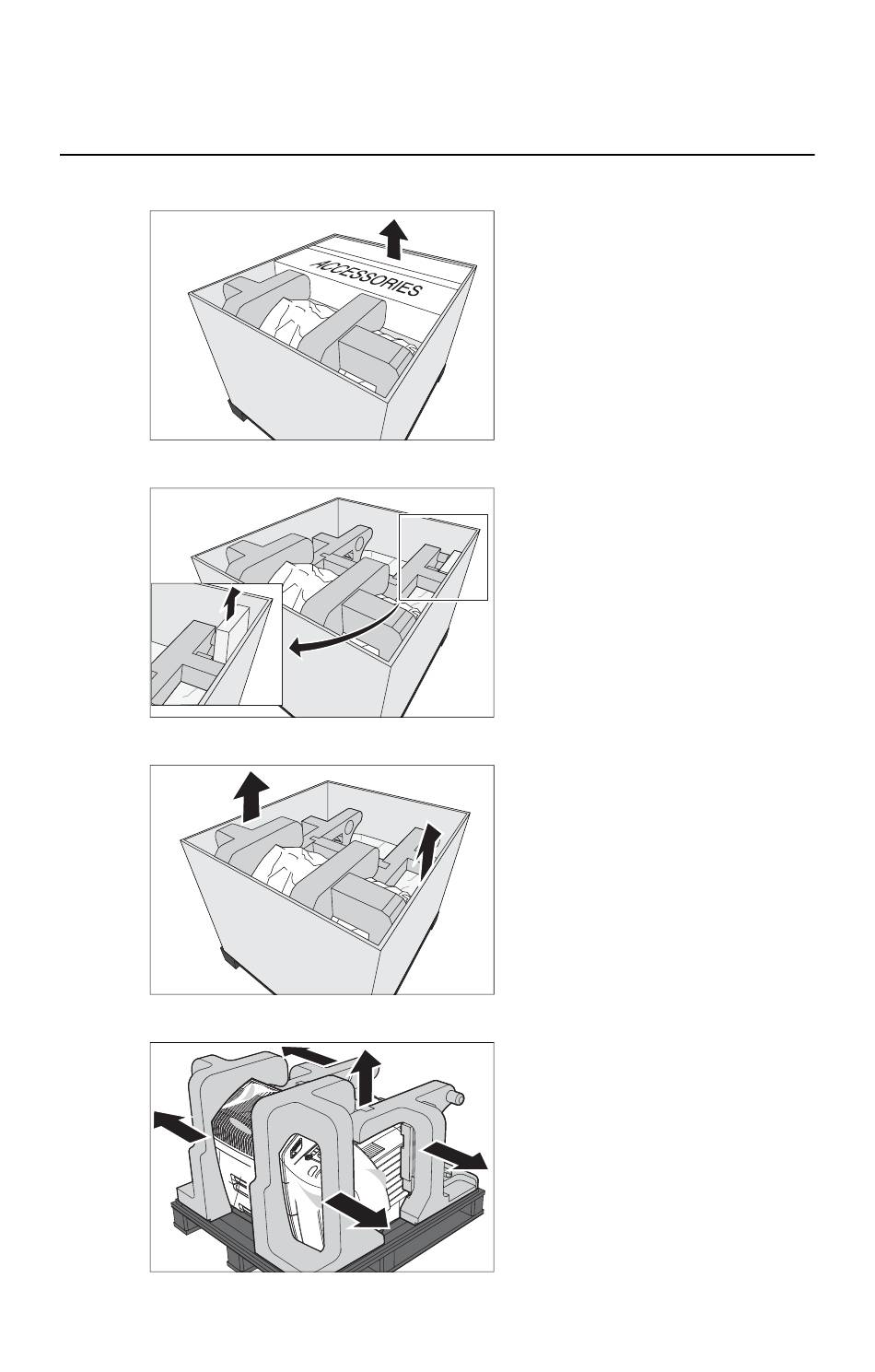 ACCESSORIES