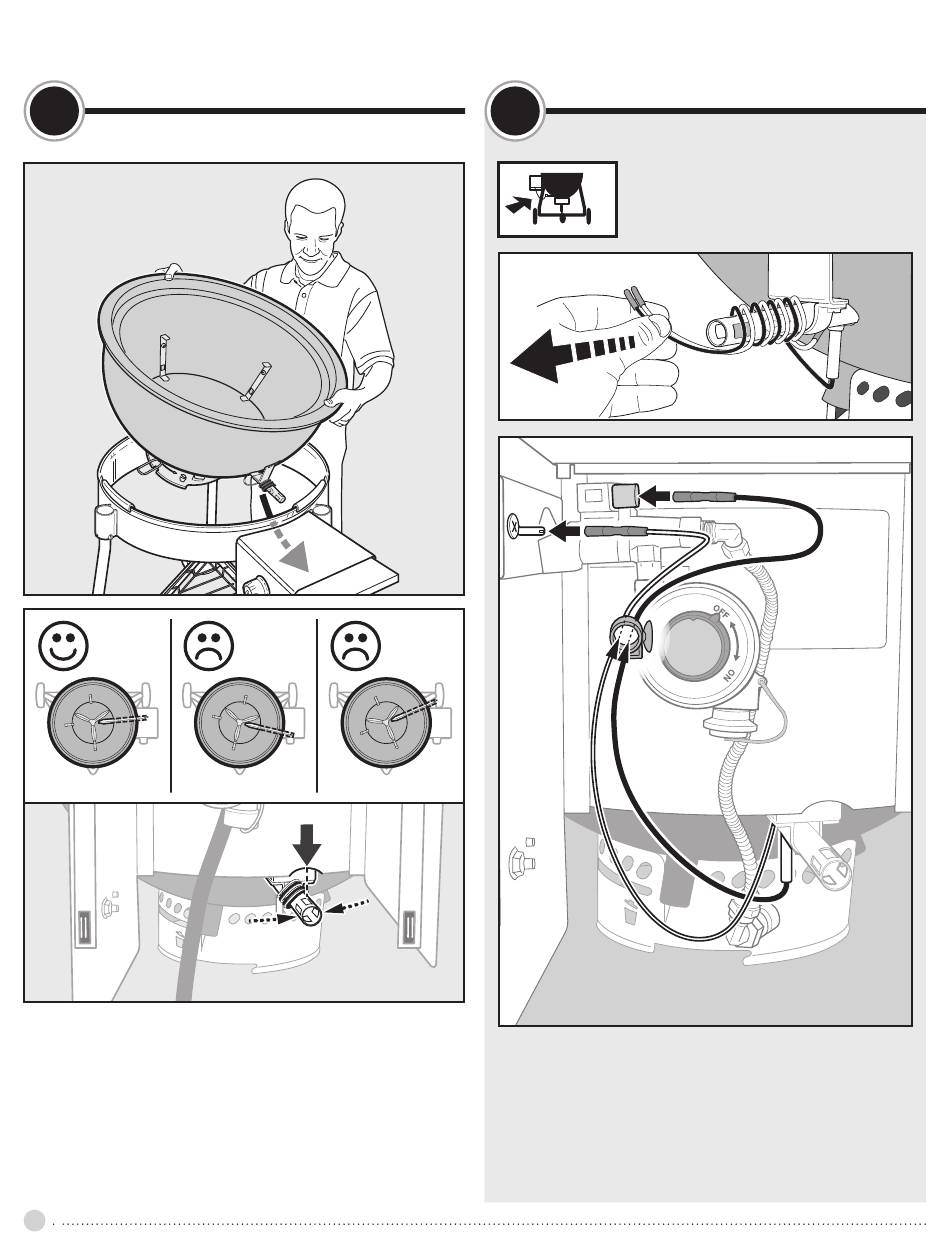 OFF

ON