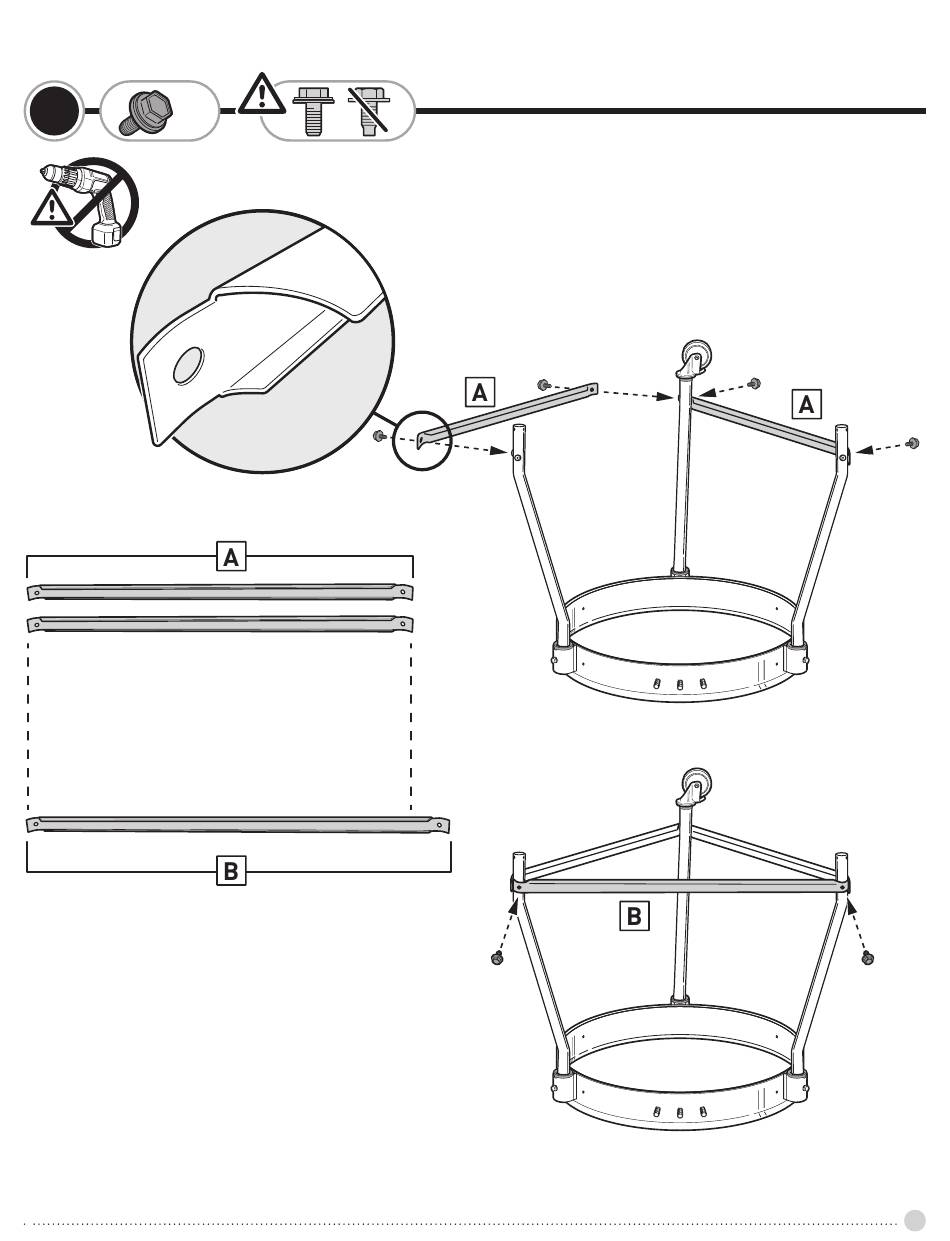 A

A

A

B

B