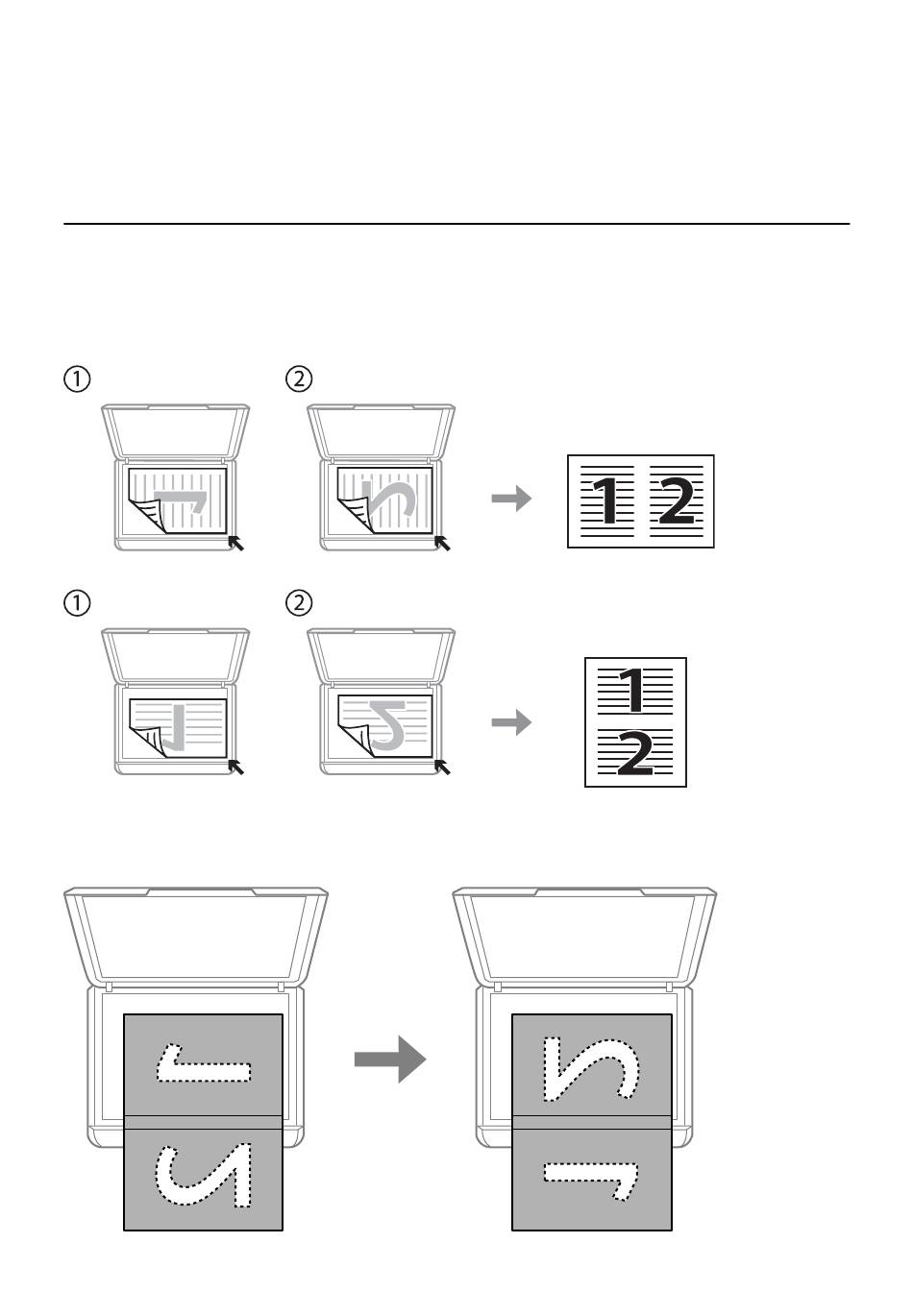 ①
②
1 2
①
②
1
2