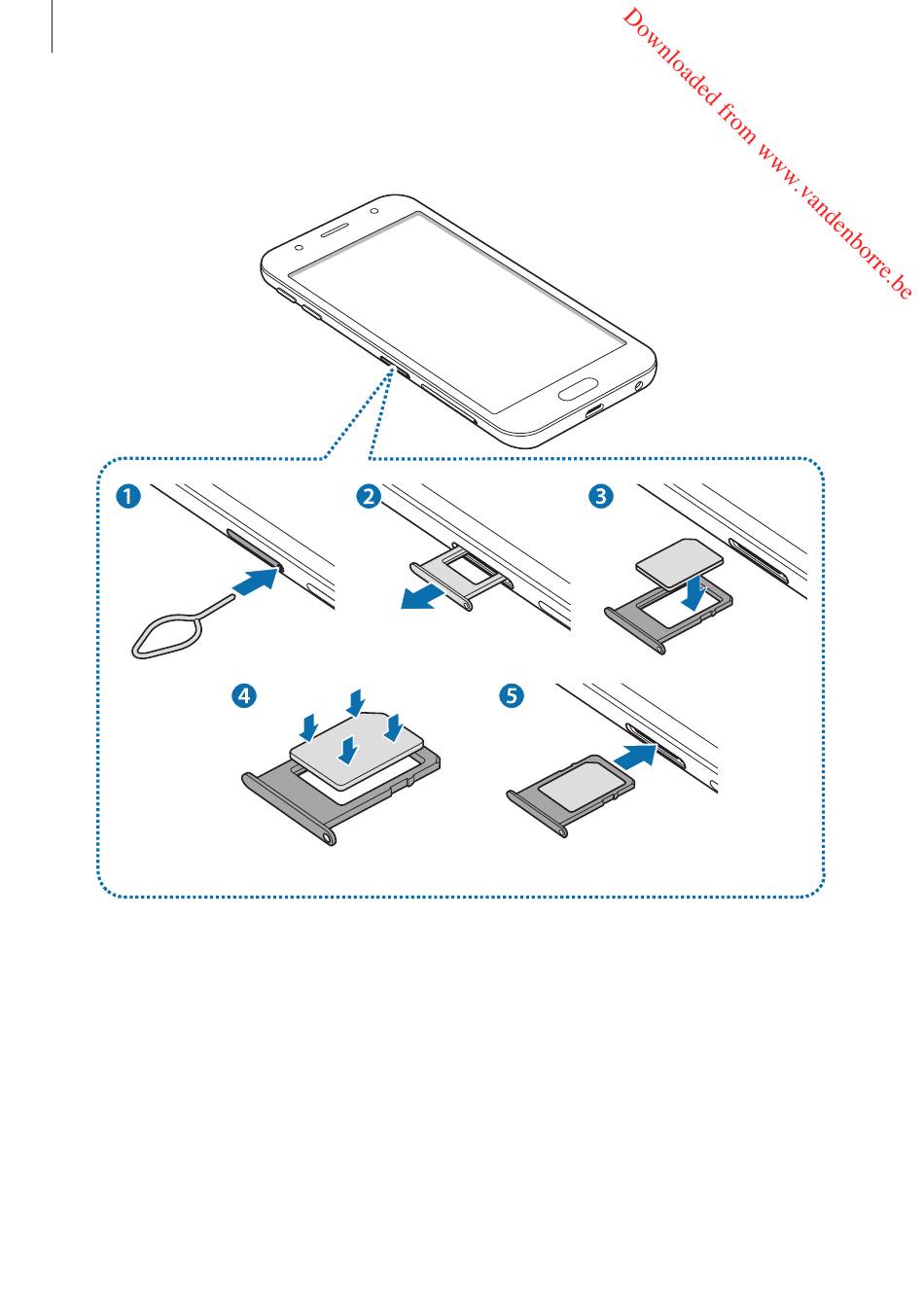 Downloaded from www.vandenborre.be

1

2

3

4

5