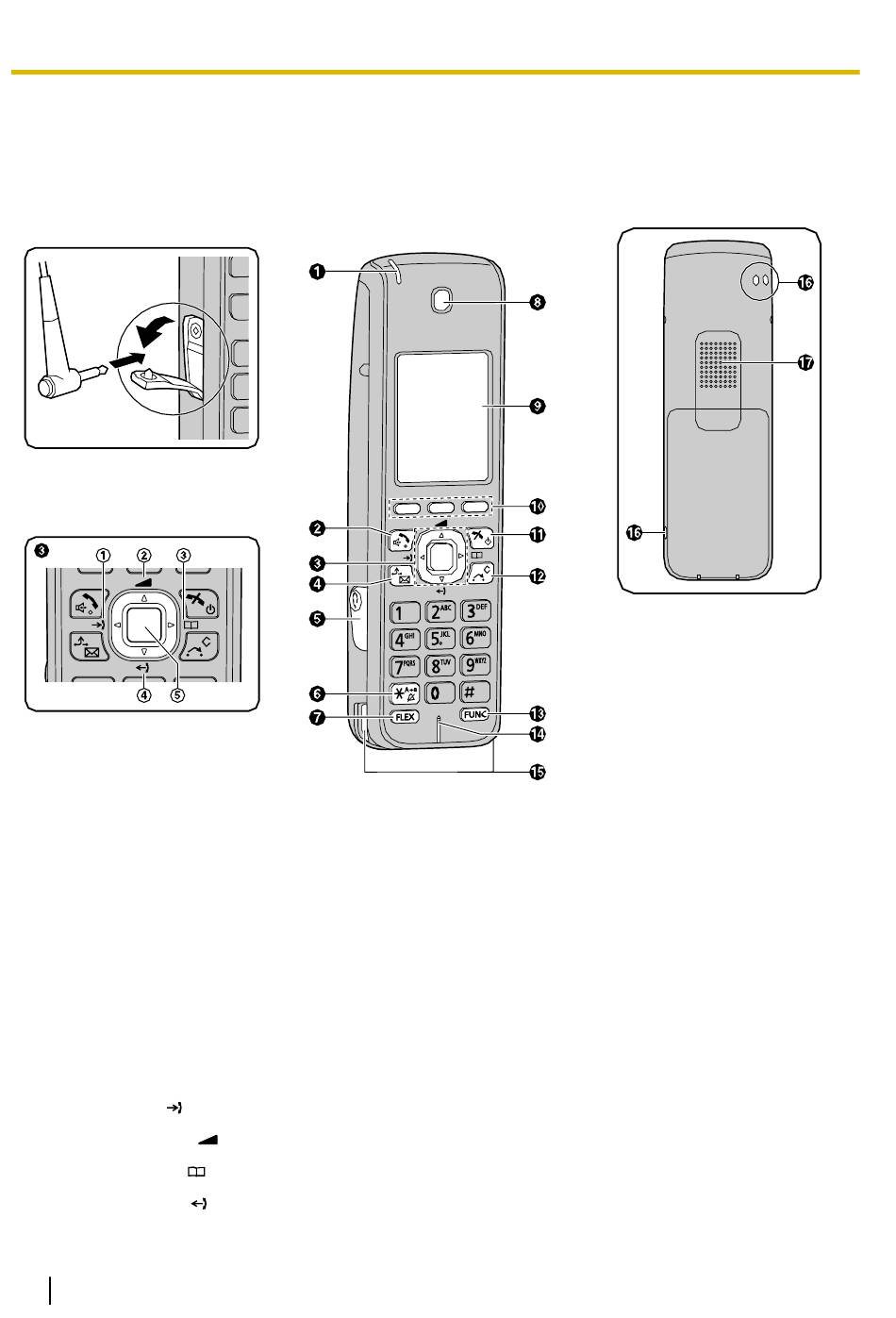 1
8
9
10
2
11
3
12
4
5
1 2ABC 3DEF
4GHI 5JKL 6MNO
7PQRS 8TUV 9WXYZ
0 #
6
7
FLEX
FUNC
13
14
15
16
17
16

3
①
②
③
④
⑤