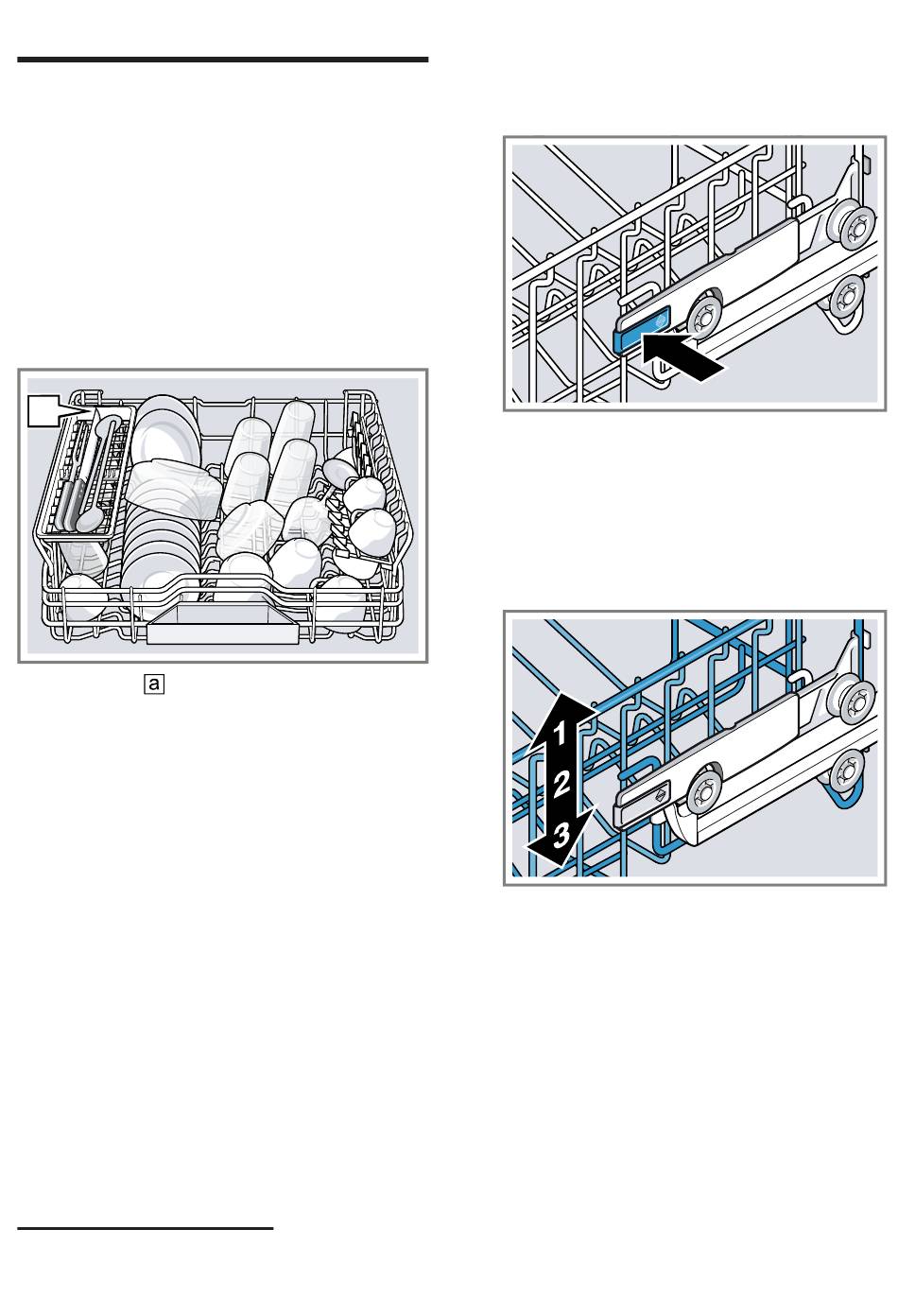 a

1
2
3