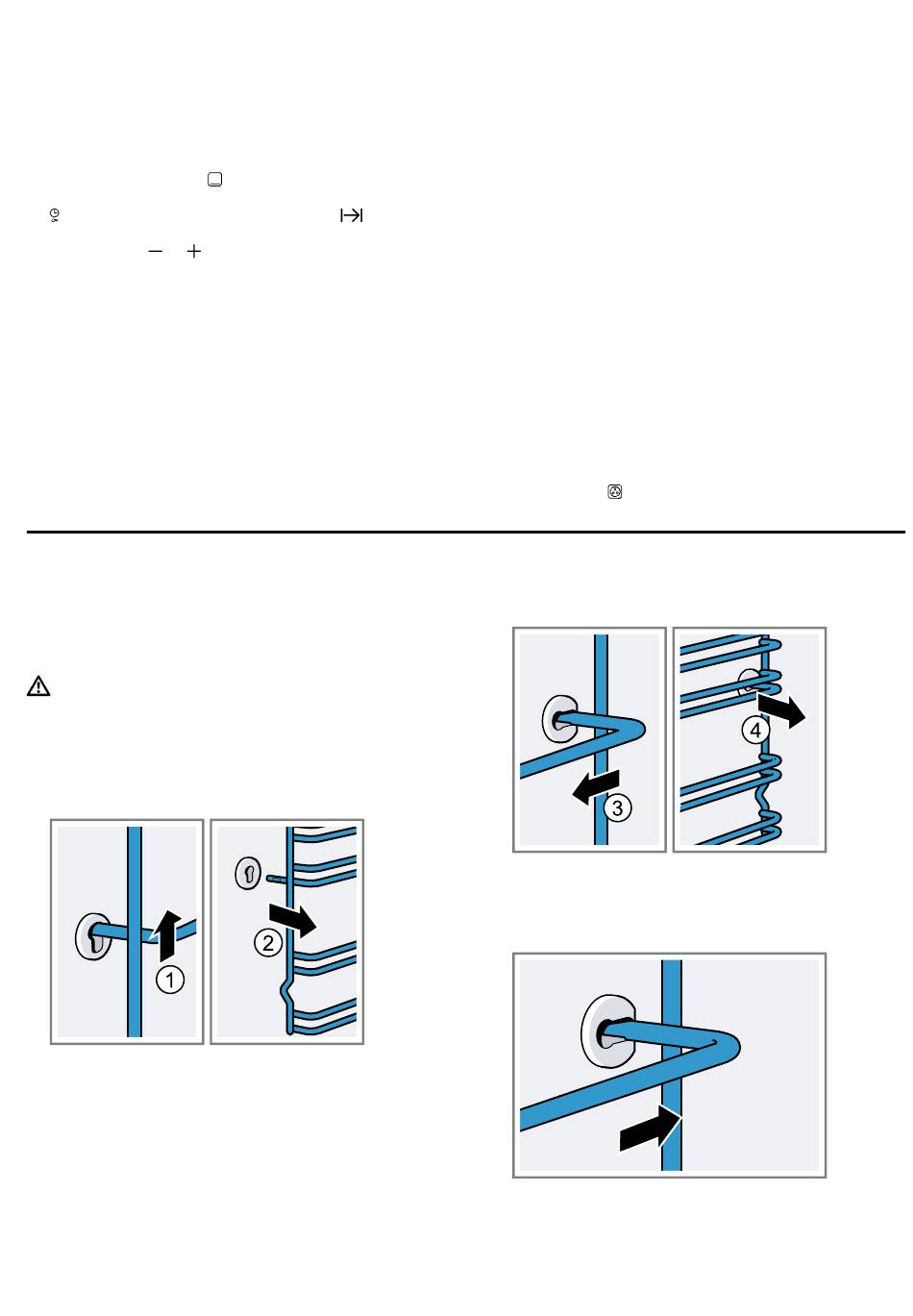 1
2
3
4