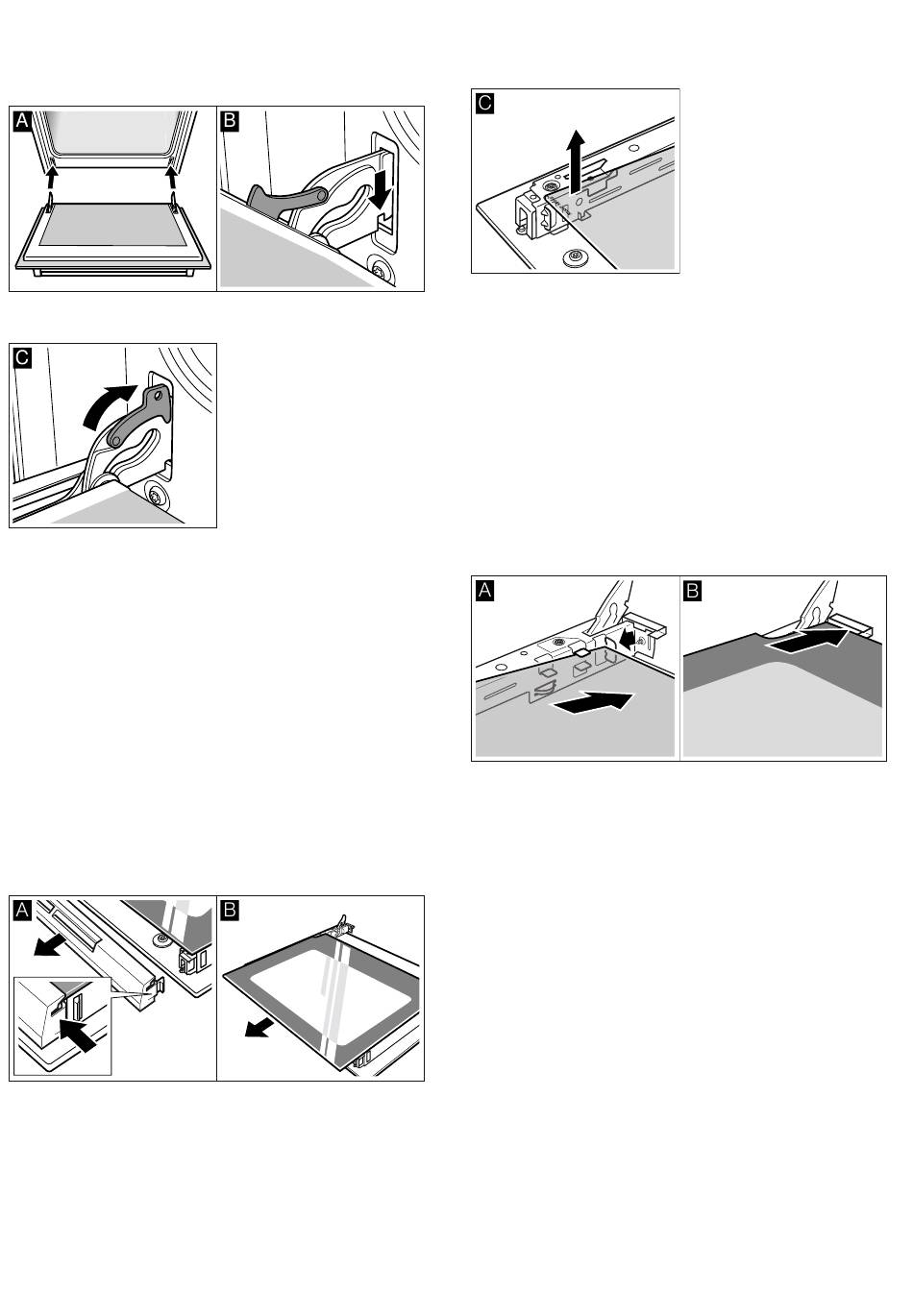 A

B

C

C

A

B

A

B