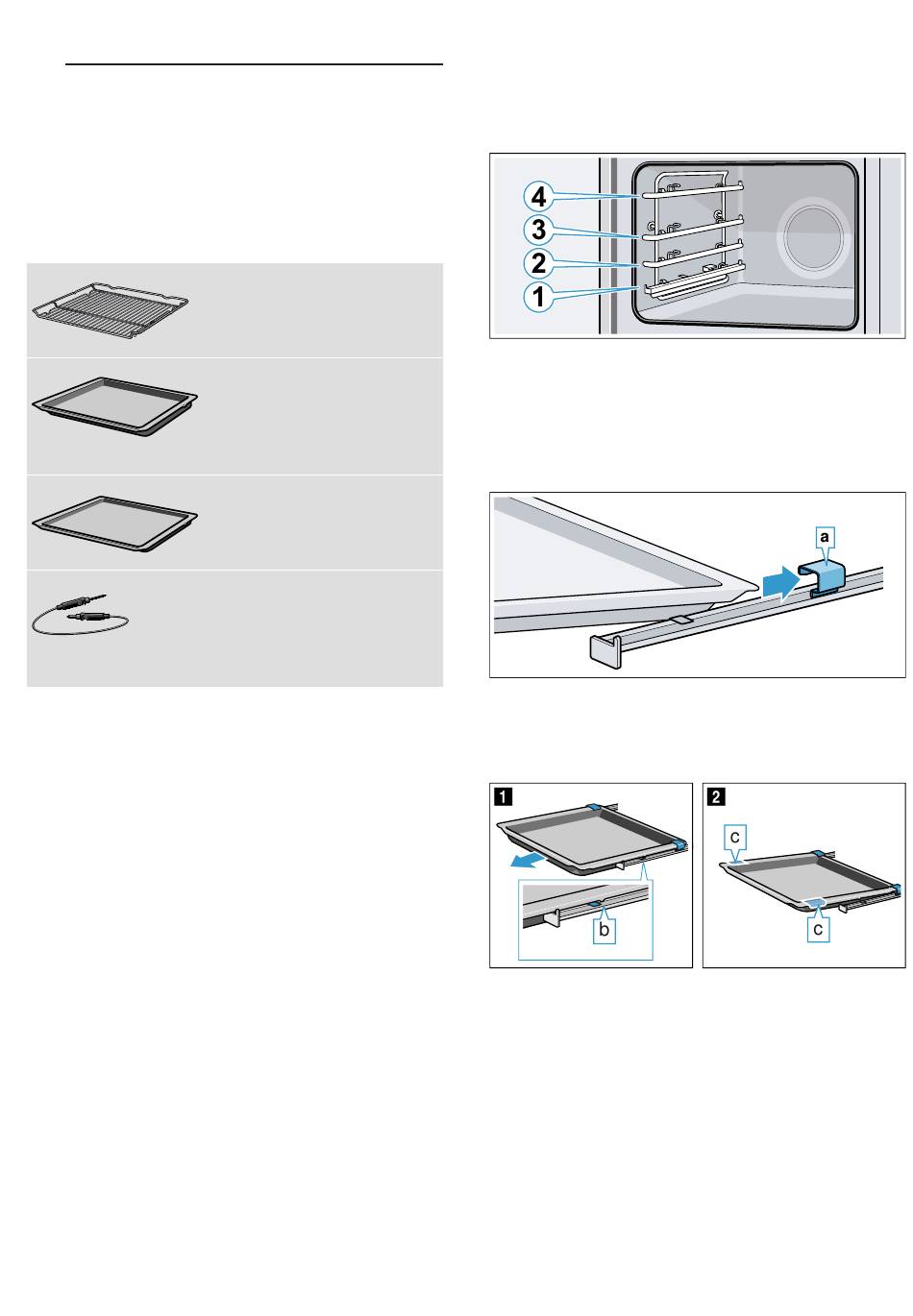 4
3
2
1

a

1
b

2
c
c