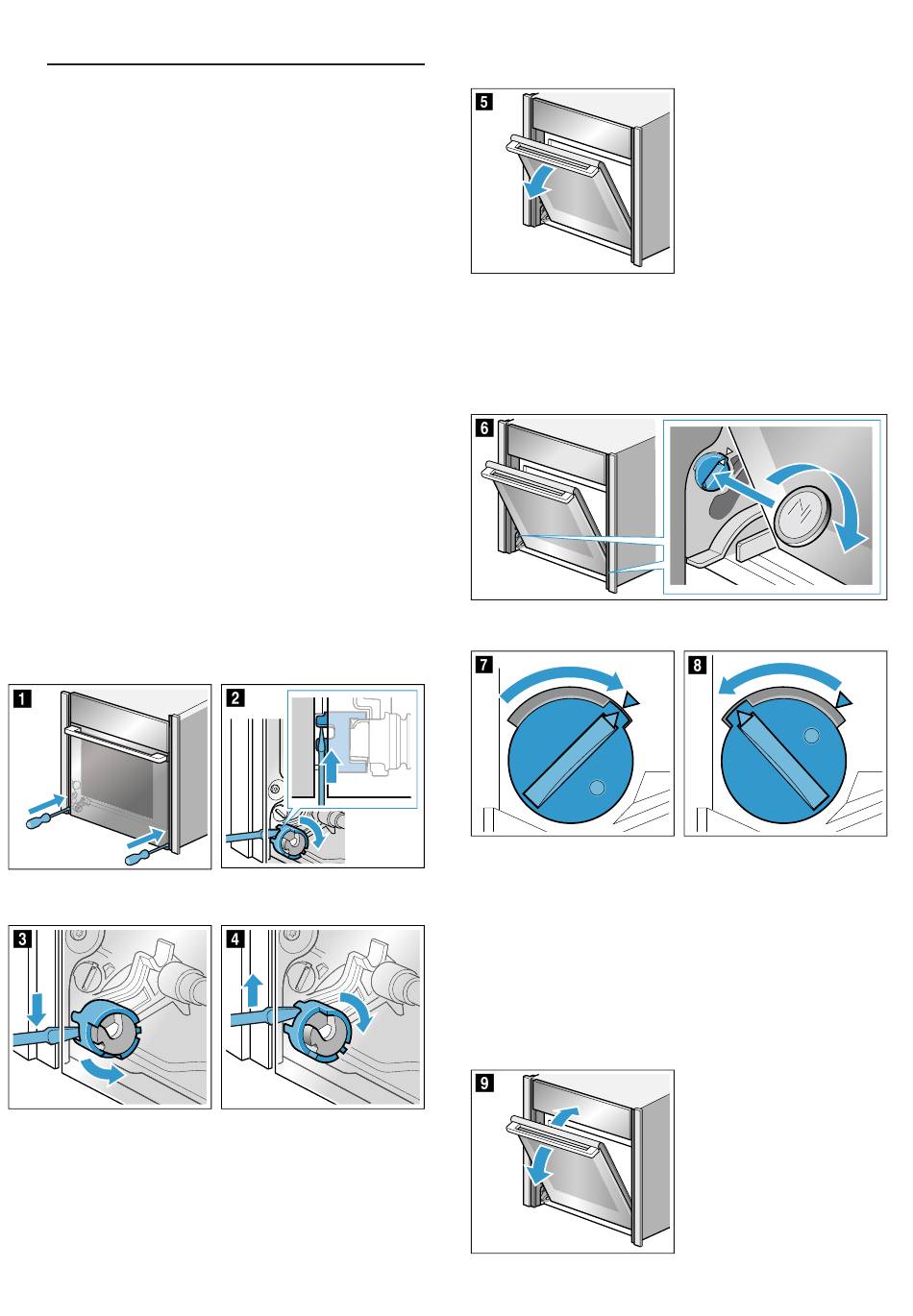 5

6

7

8

1

2

3

4

9