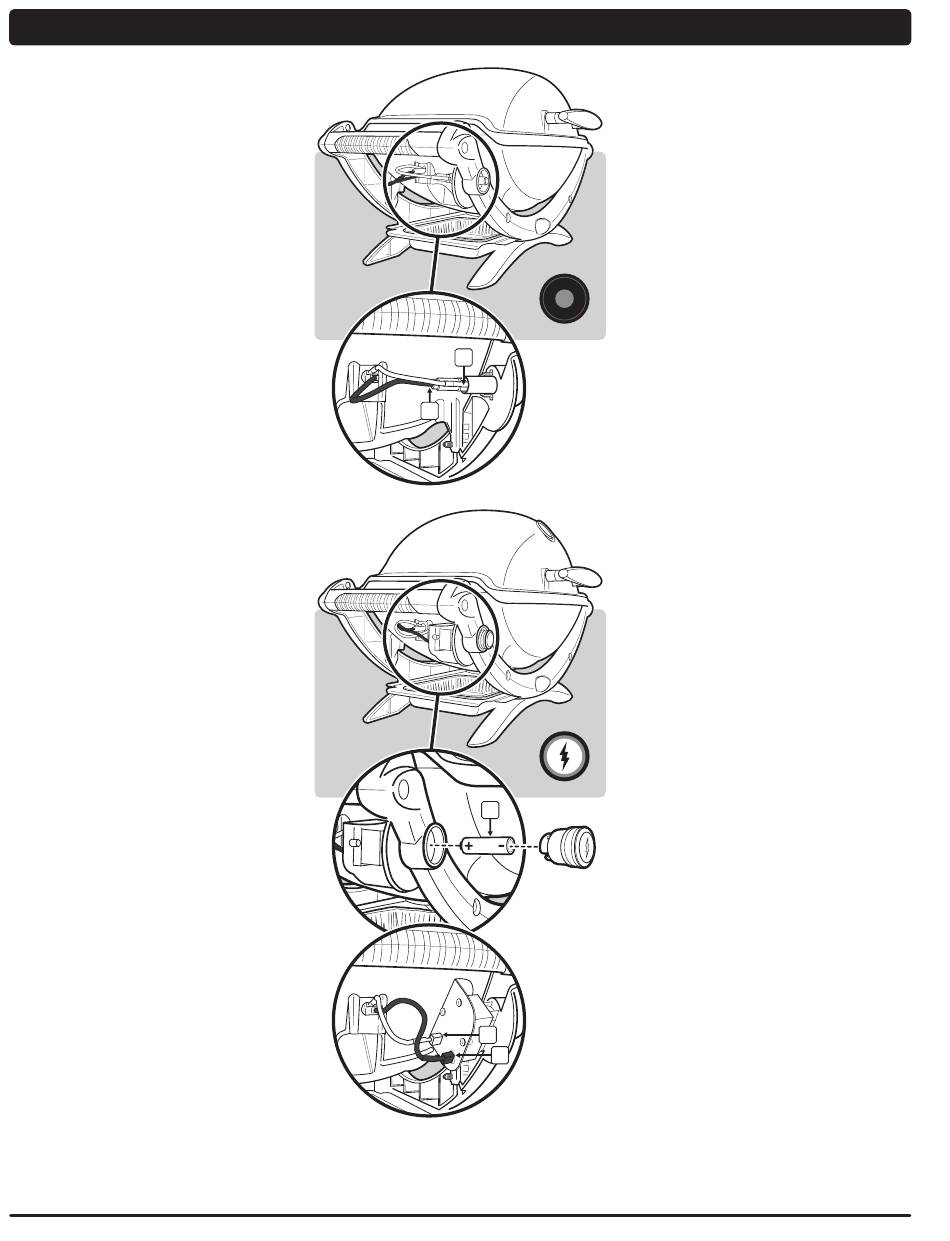 +
-