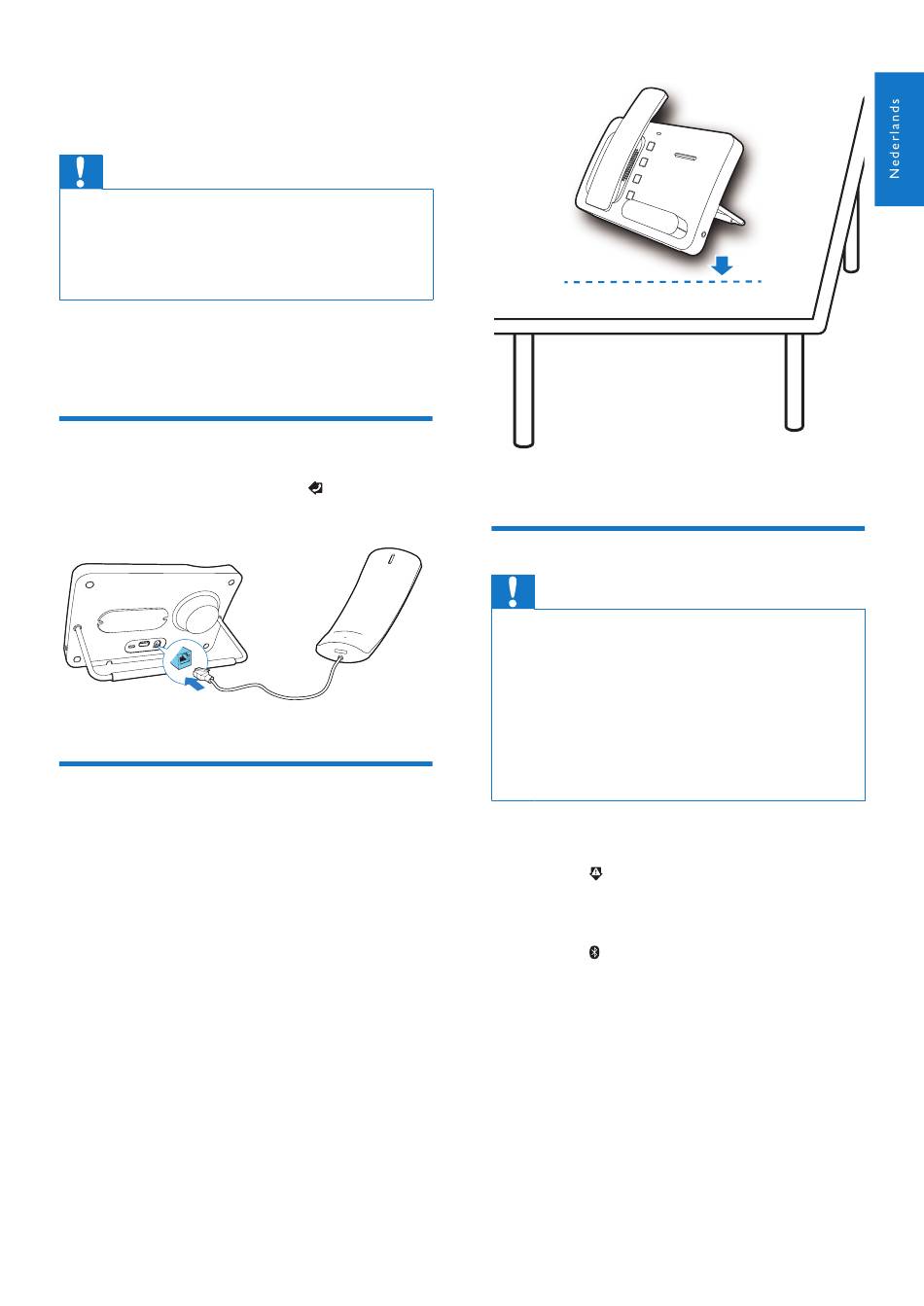 Nederlands