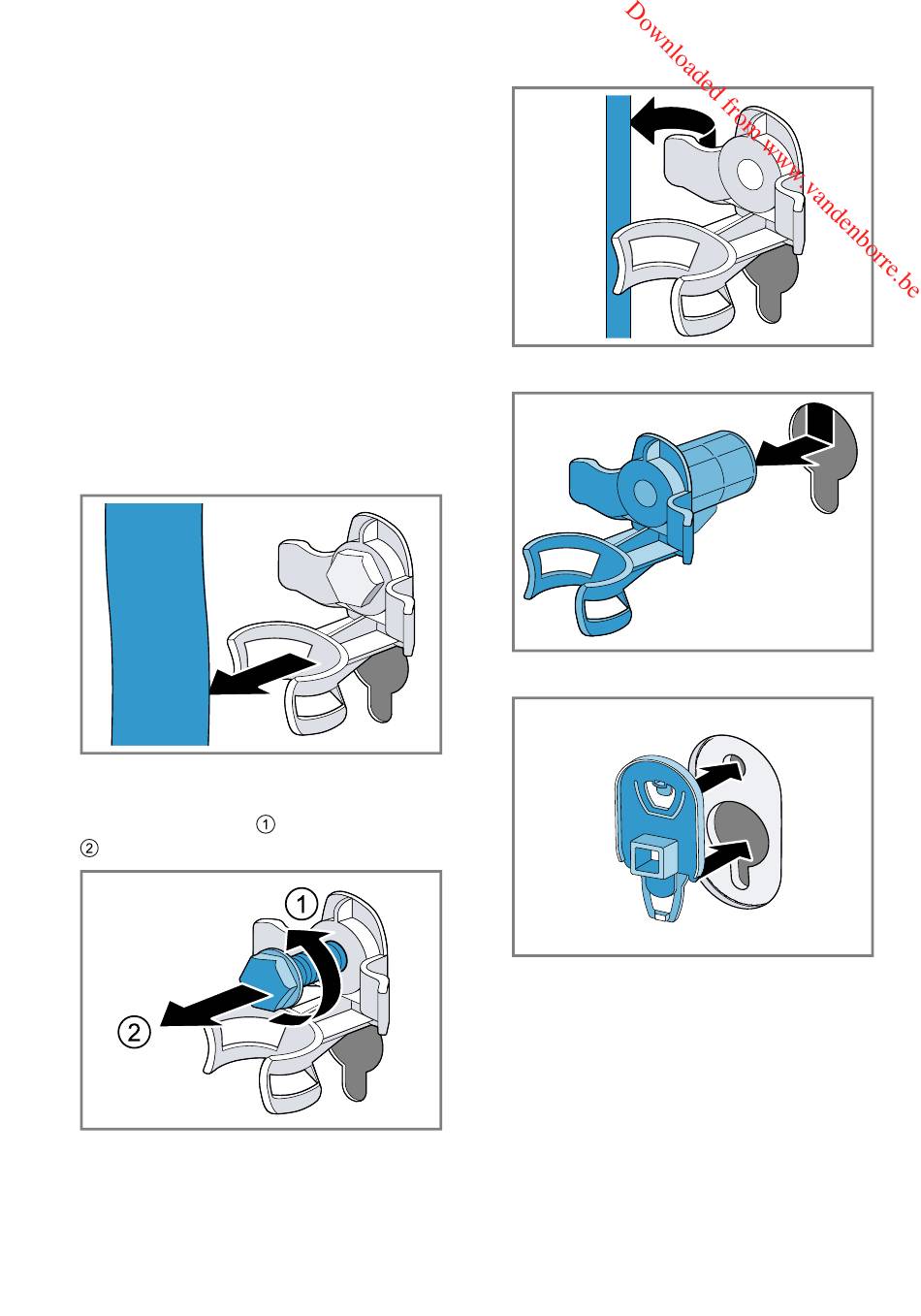 Downloaded from www.vandenborre.be

①
②

①

②