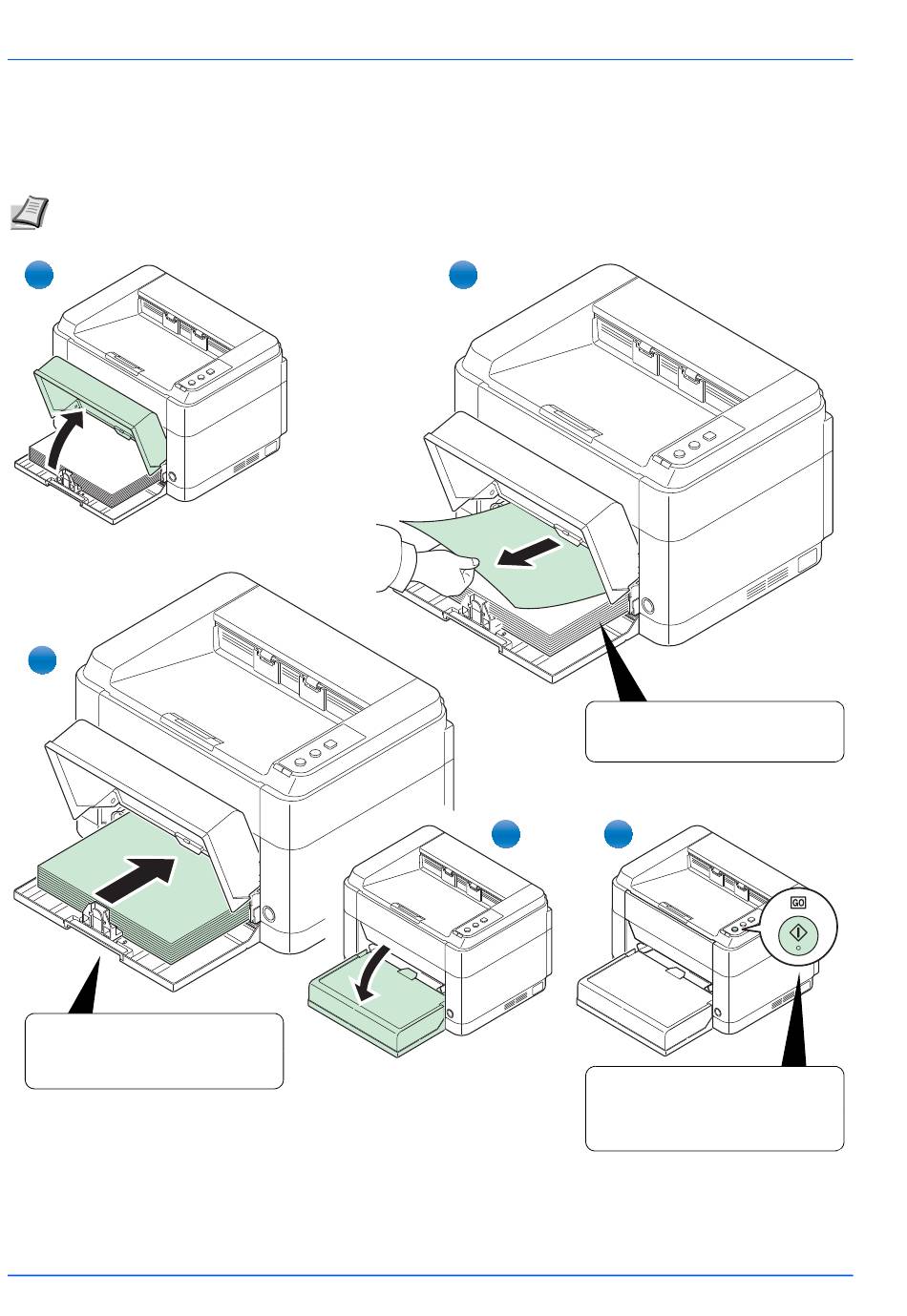 GO