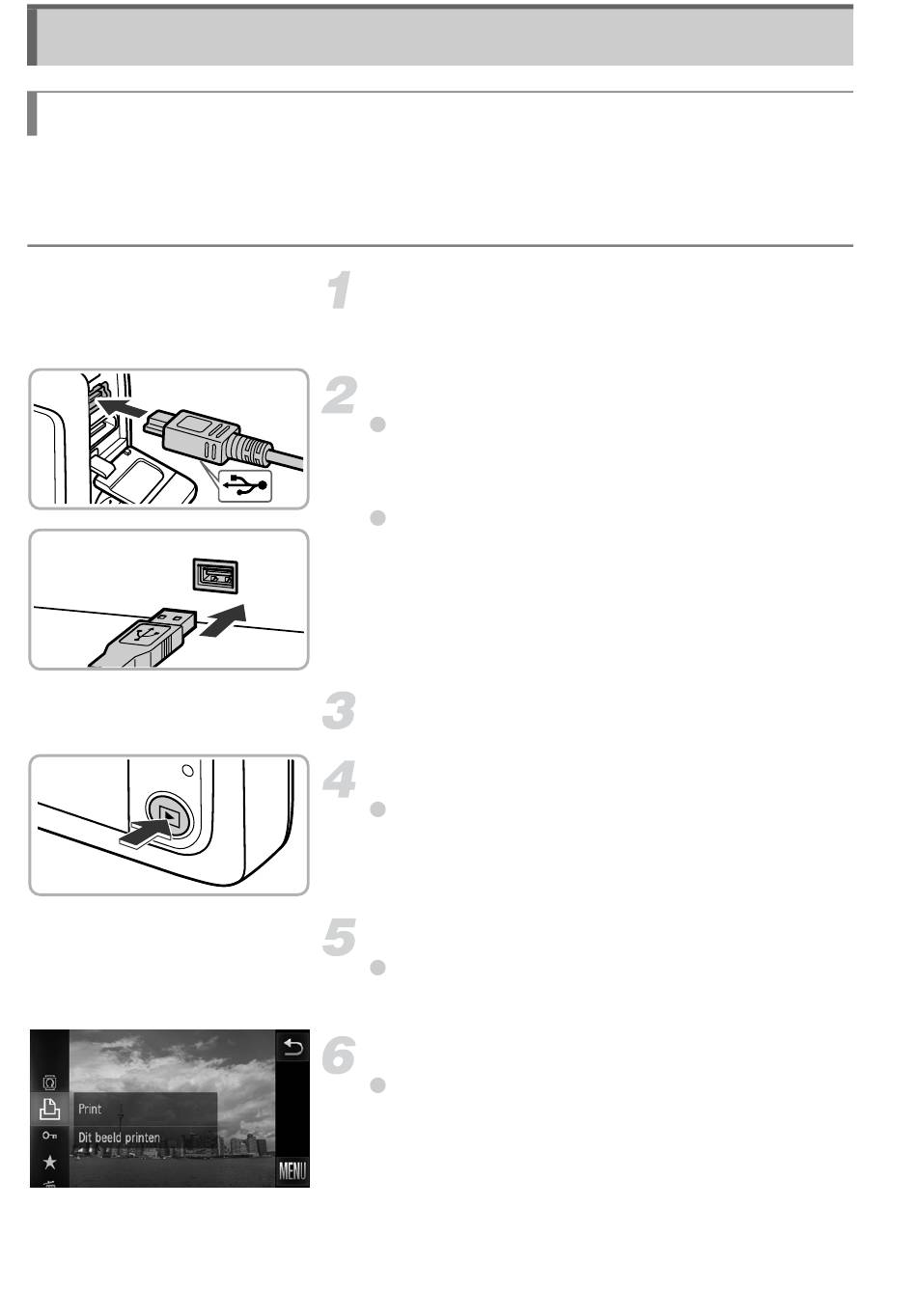 1

2

3

4

5

6

Print

Dit beeld printen

MENU