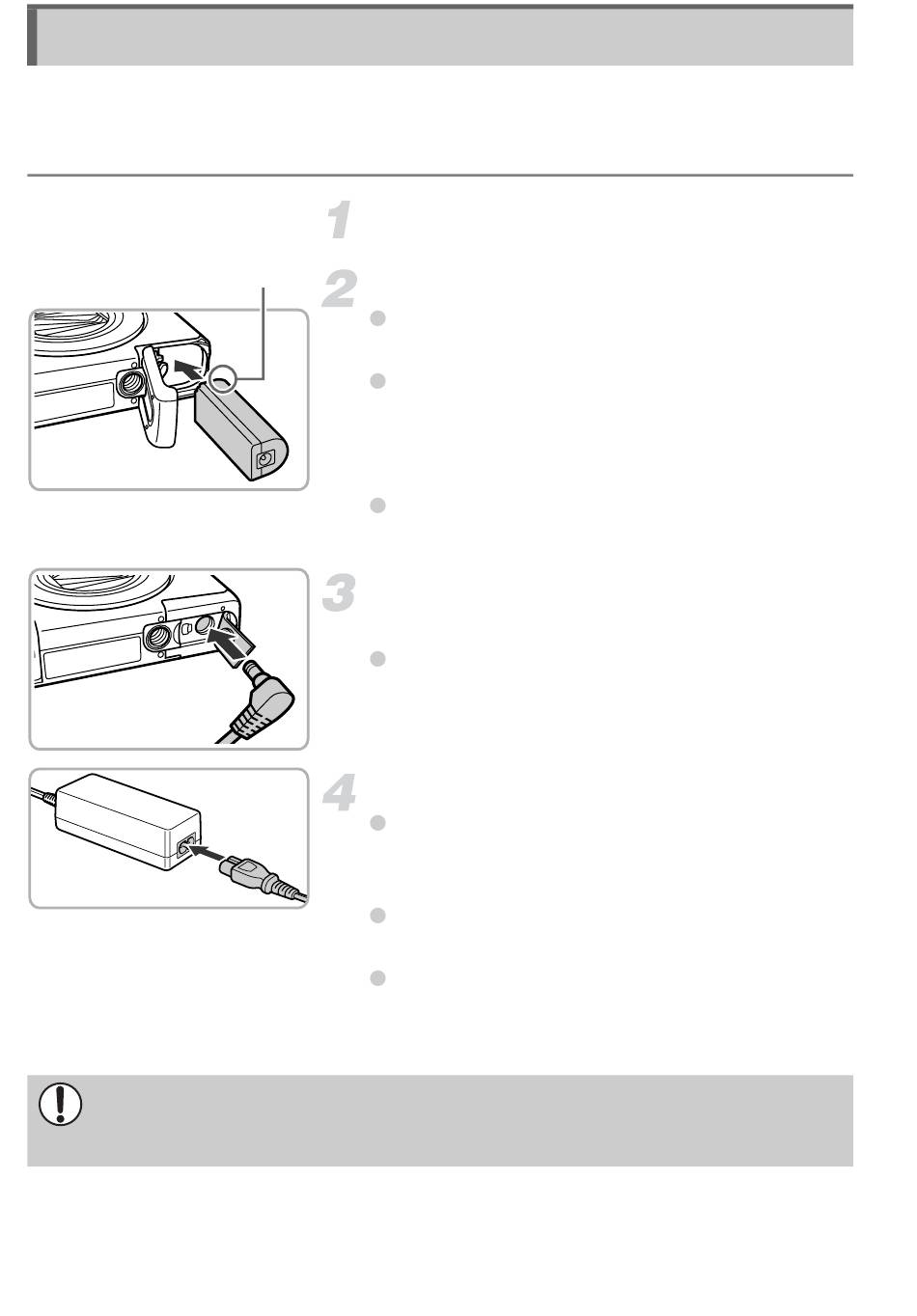 1

2

3

4