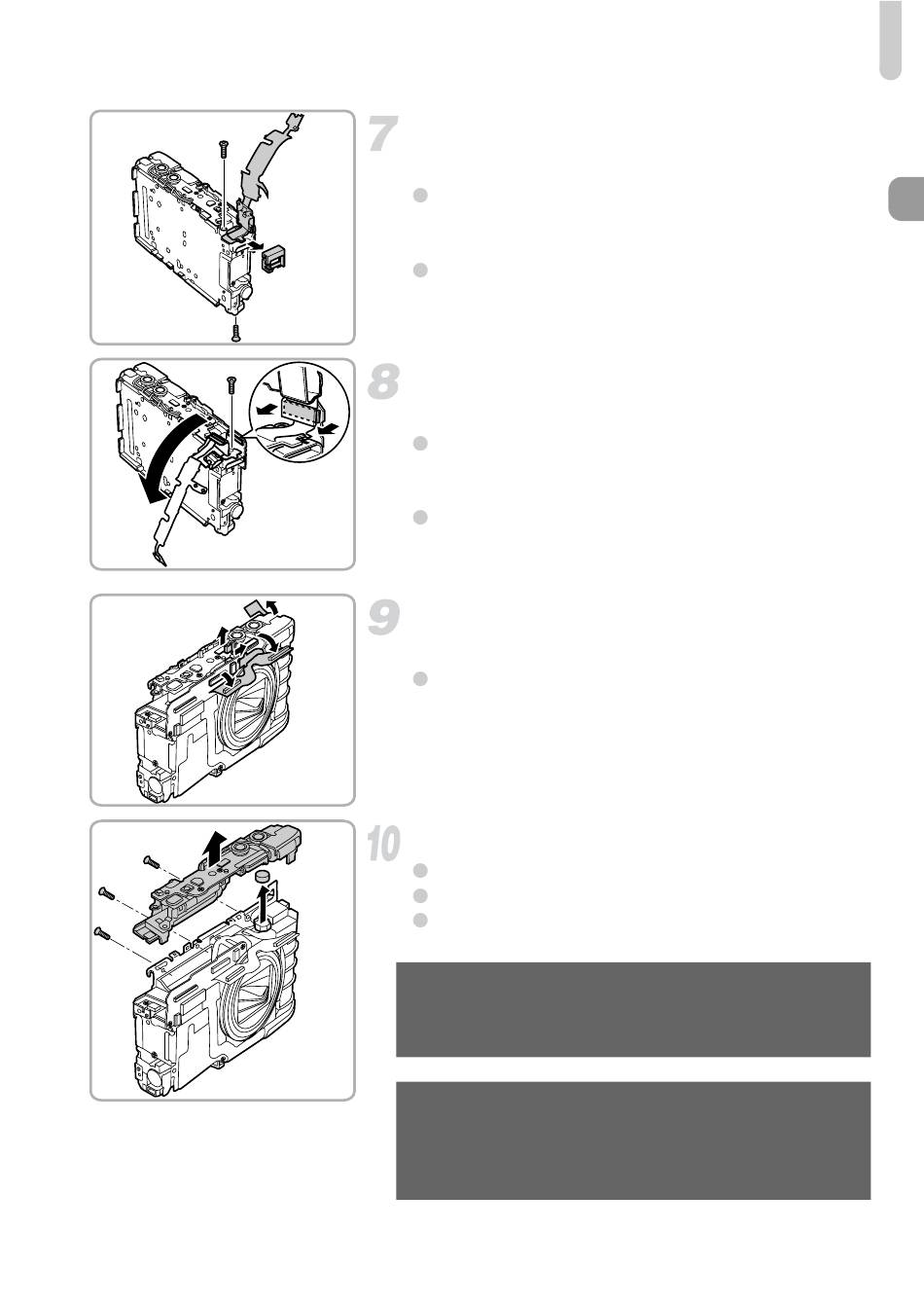 7

8

9

10