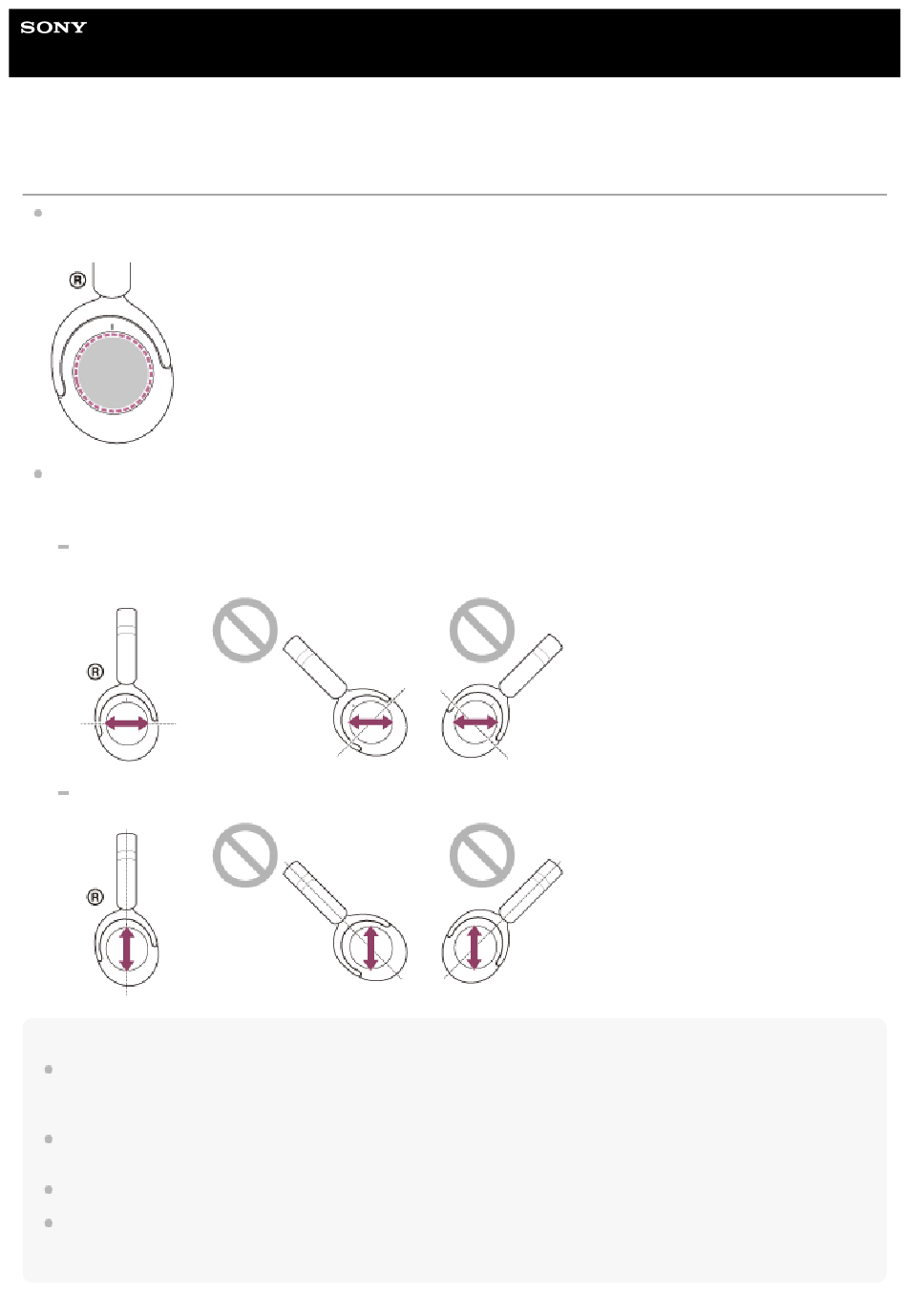 SONY

R

R

R