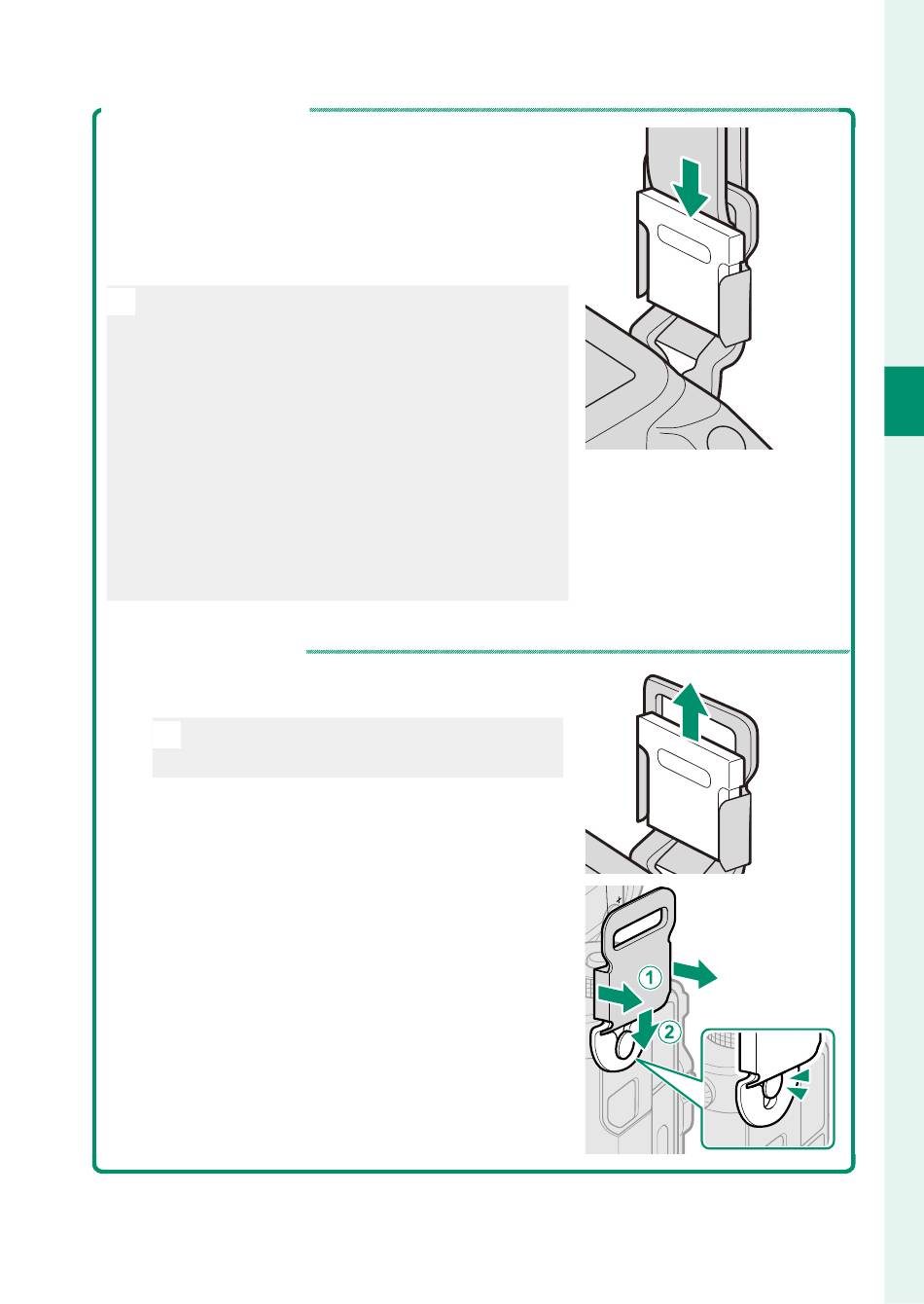 ①
②