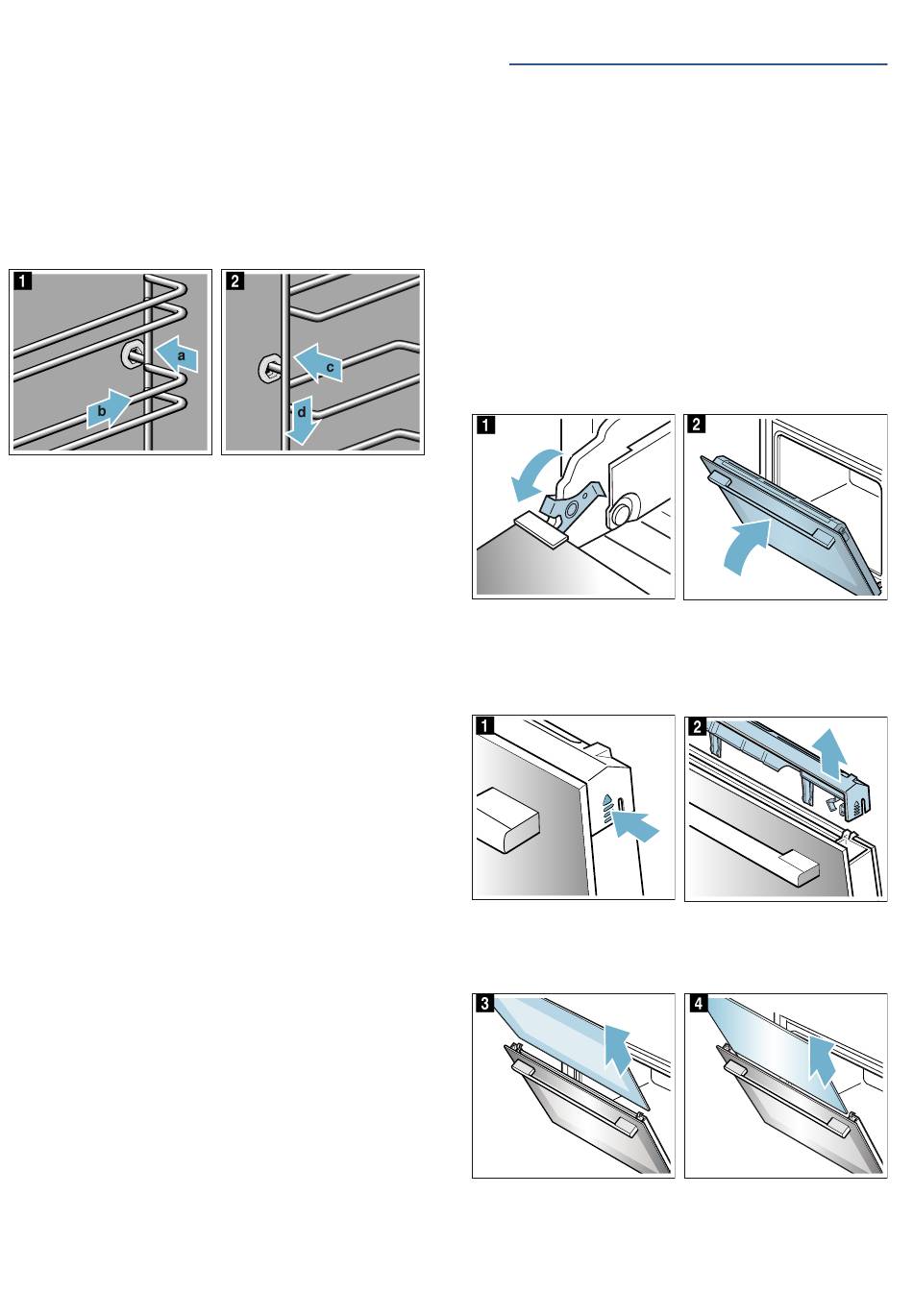 1

a

b

2

c

d

1

2

1

2

3

4