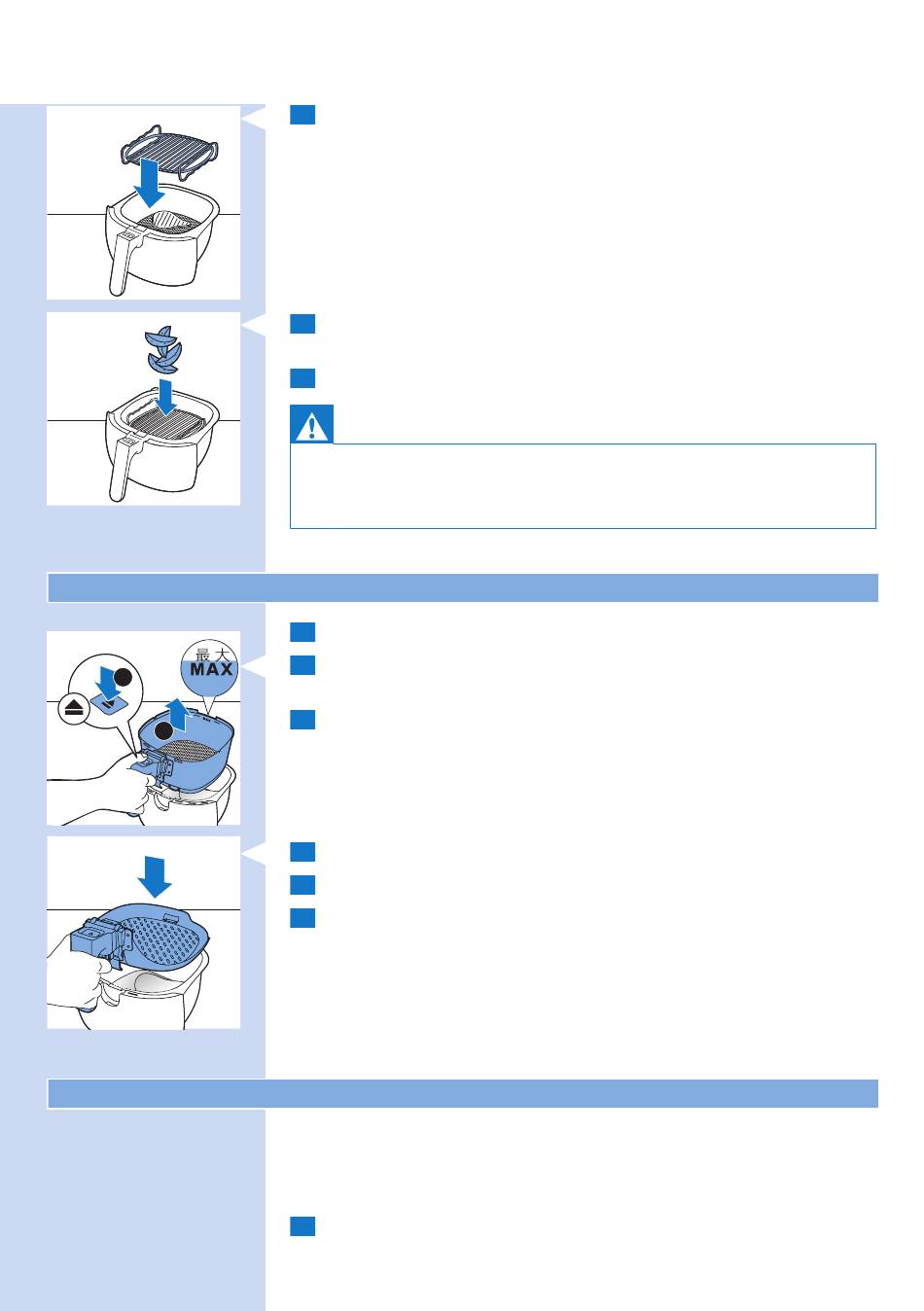 最大
MAX