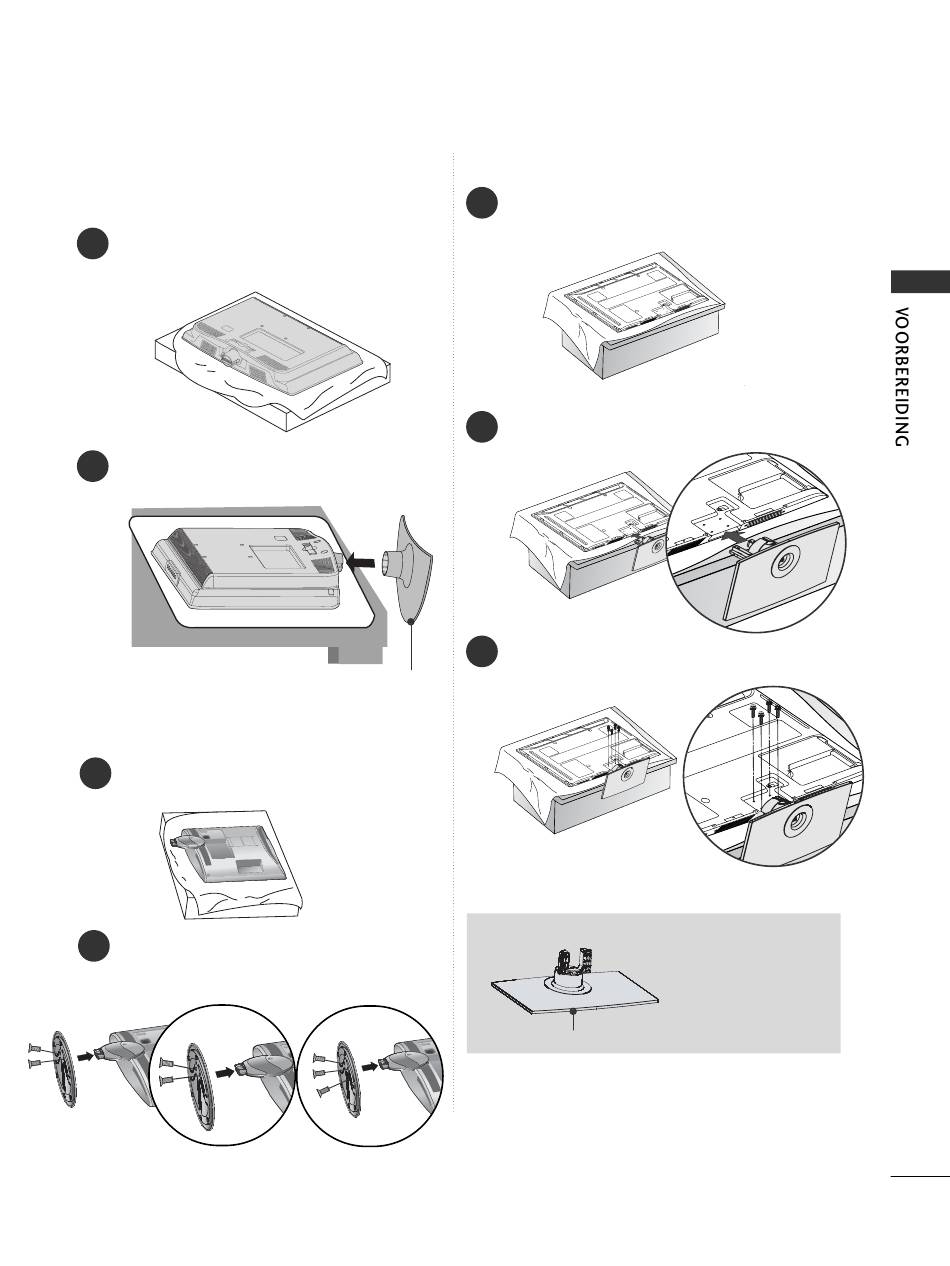 VOORBEREIDING