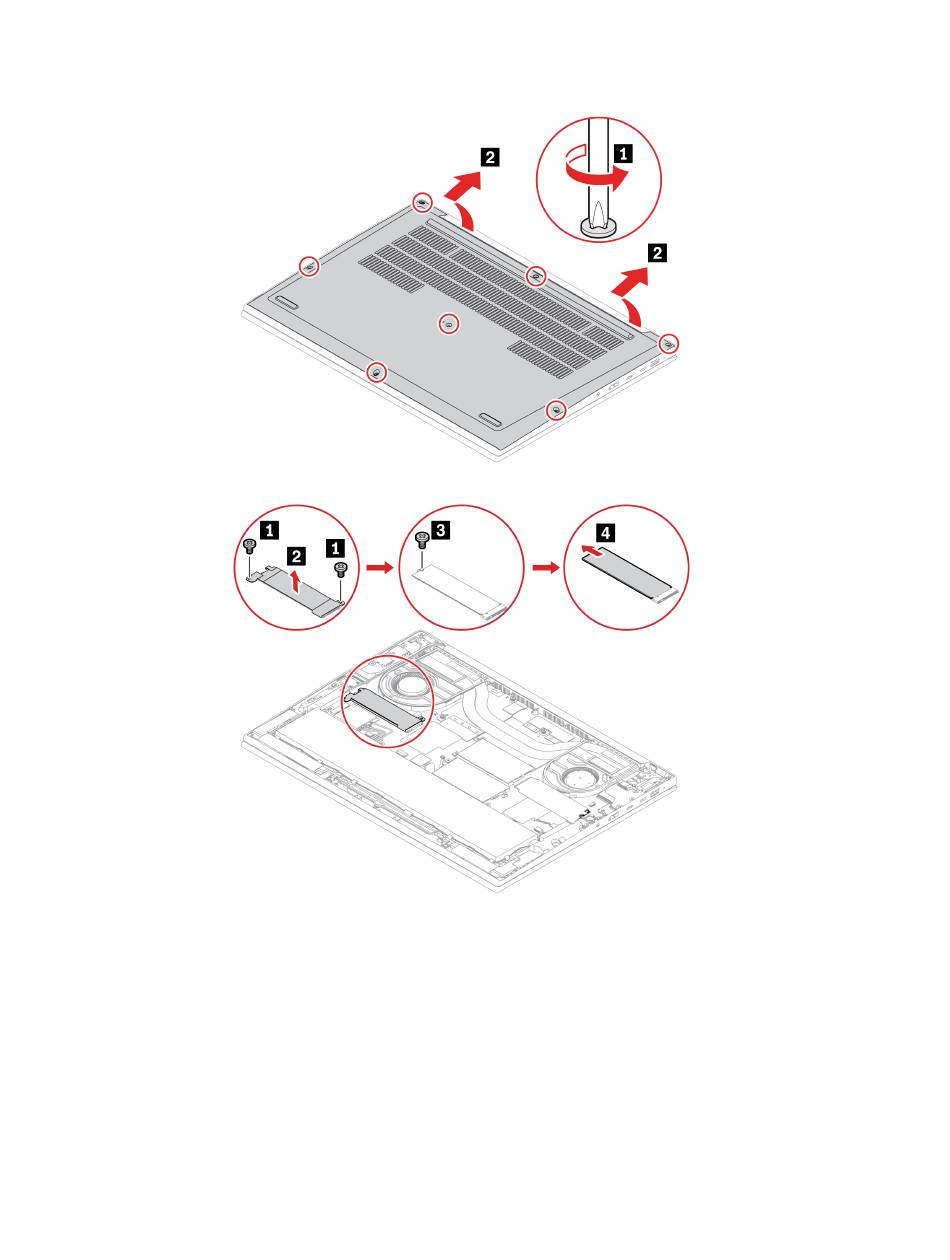 2
1
2
1
2
1
3
4