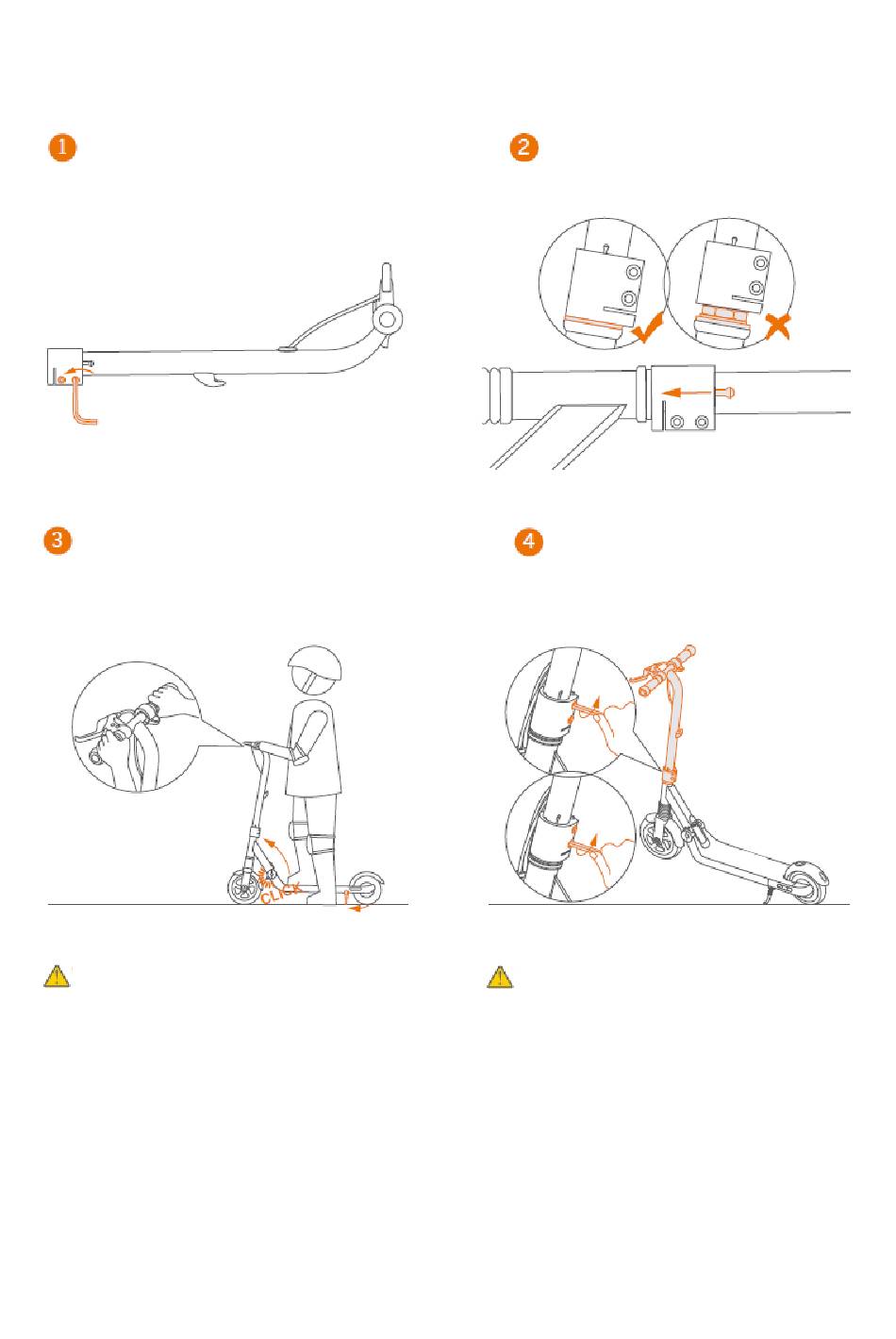 1

2

3

4

CLICK