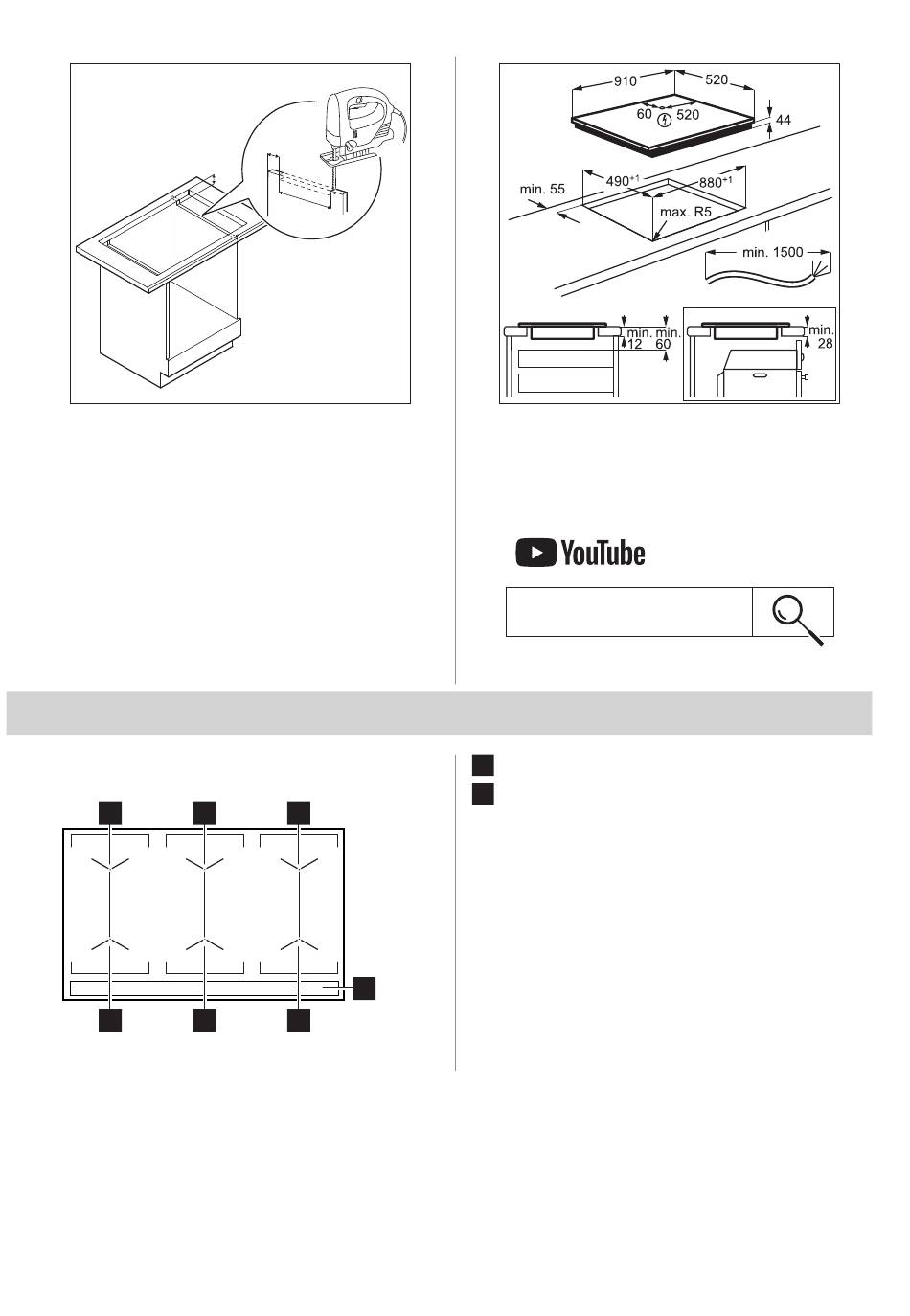 910
520
60
520
44
min. 55
$490^{+1}$
$880^{+1}$
max. R5
min. 1500
min. 12
min. 60
min. 28

YouTube