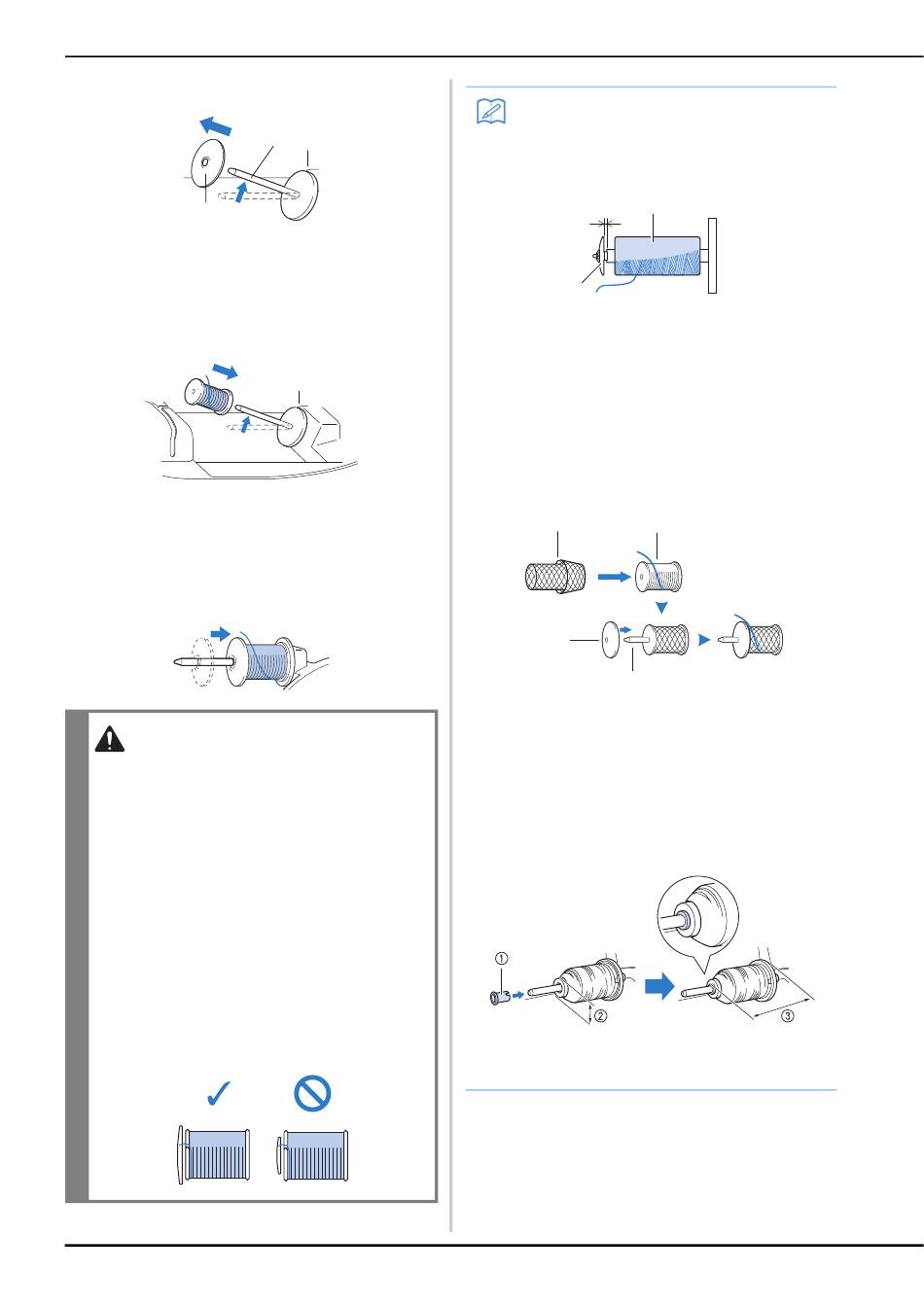 ①
②
③